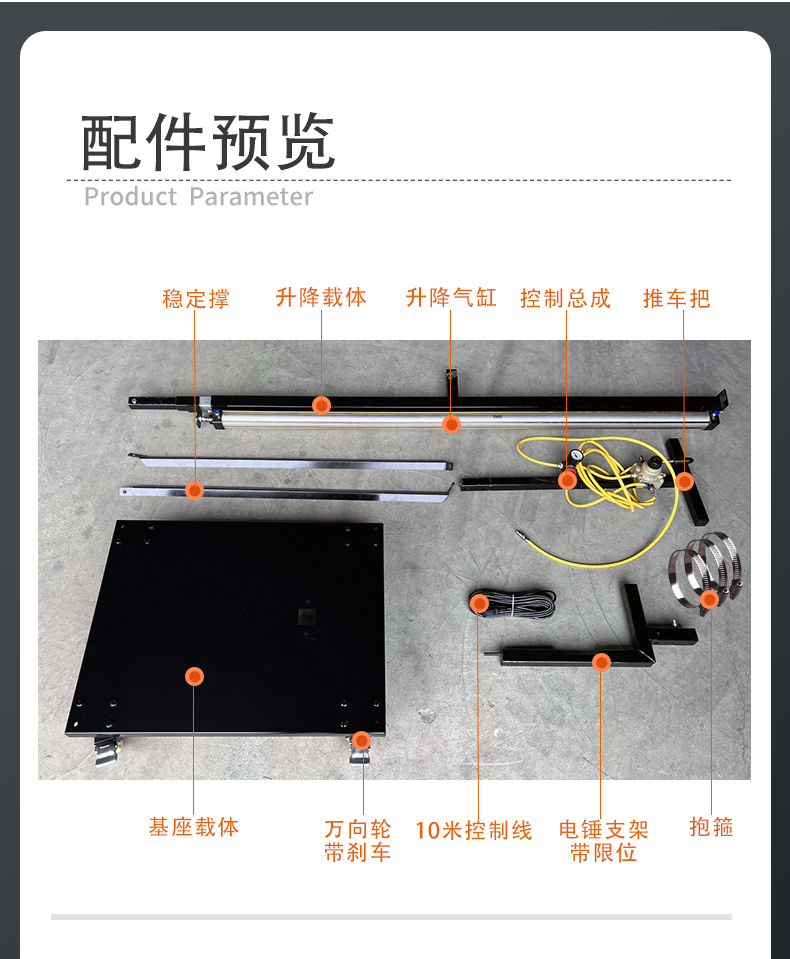 配件预览

Product Parameter

稳定撑 升降载体 升降气缸 控制总成 推车把

基座载体 万向轮带刹车 10米控制线 电锤支架带限位 抱箍