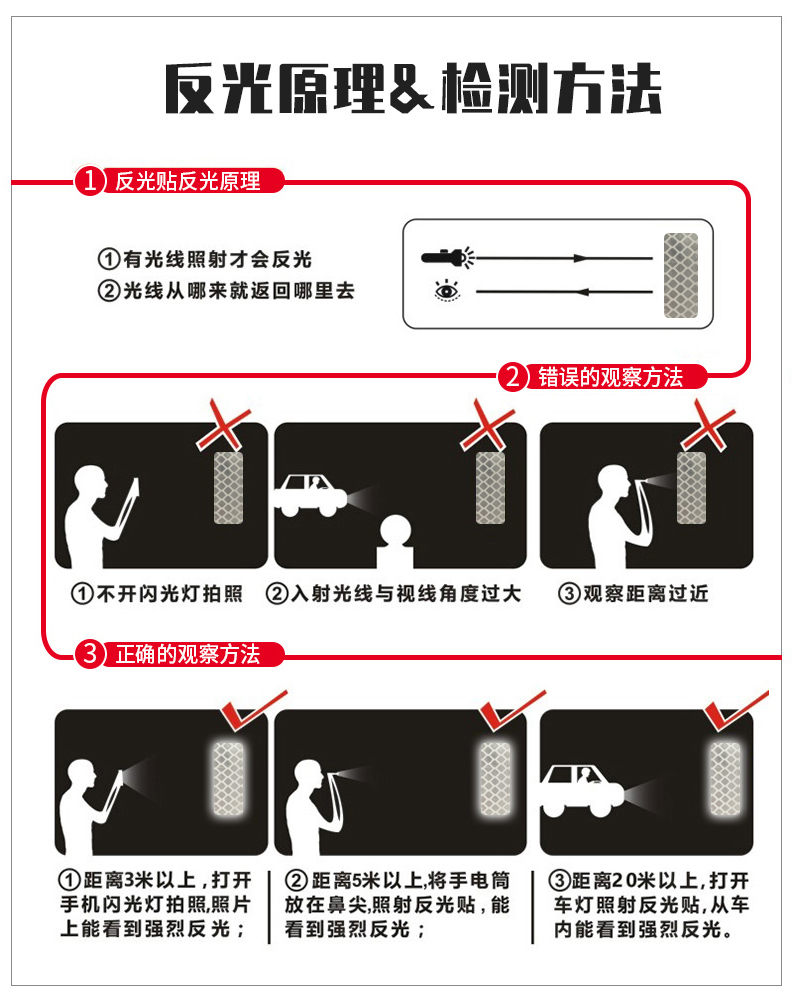 反光原理&检测方法

1 反光贴反光原理

①有光线照射才会反光
②光线从哪来就返回哪里去

2 错误的观察方法

①不开闪光灯拍照
②入射光线与视线角度过大
③观察距离过近

3 正确的观察方法

①距离3米以上，打开手机闪光灯拍照,照片上能看到强烈反光；

②距离5米以上,将手电筒放在鼻尖,照射反光贴，能看到强烈反光；

③距离20米以上，打开车灯照射反光贴，从车内能看到强烈反光。