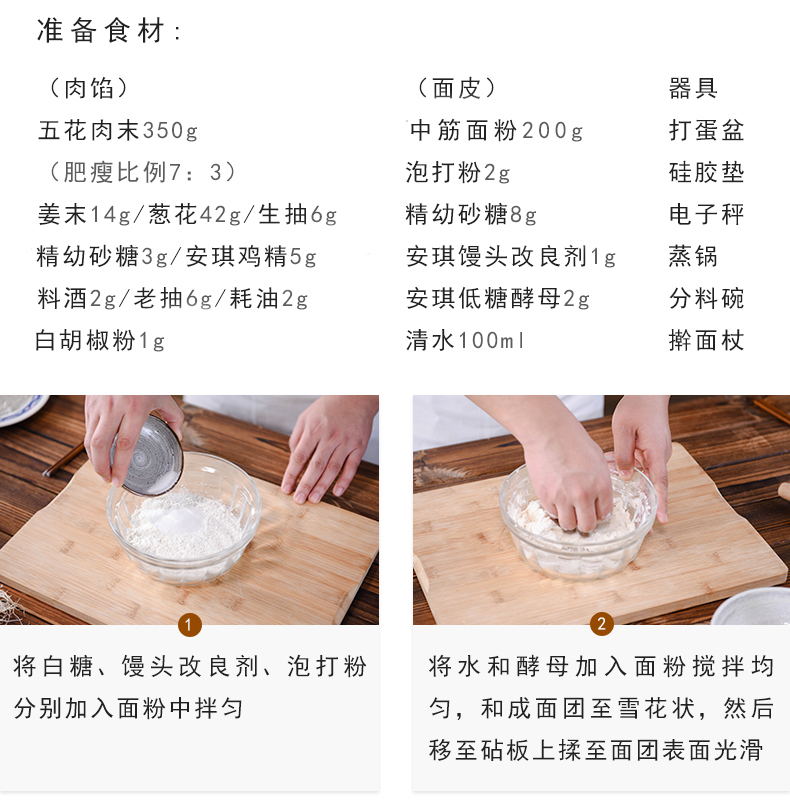 准备食材:

（肉馅）
五花肉末350g
（肥瘦比例7：3）
姜末14g/葱花42g/生抽6g
精幼砂糖3g/安琪鸡精5g
料酒2g/老抽6g/耗油2g
白胡椒粉1g

（面皮）
中筋面粉200g
泡打粉2g
精幼砂糖8g
安琪馒头改良剂1g
安琪低糖酵母2g
清水100ml

器具
打蛋盆
硅胶垫
电子秤
蒸锅
分料碗
擀面杖

1
将白糖、馒头改良剂、泡打粉分别加入面粉中拌匀

2
将水和酵母加入面粉搅拌均匀，和成面团至雪花状，然后移至砧板上揉至面团表面光滑