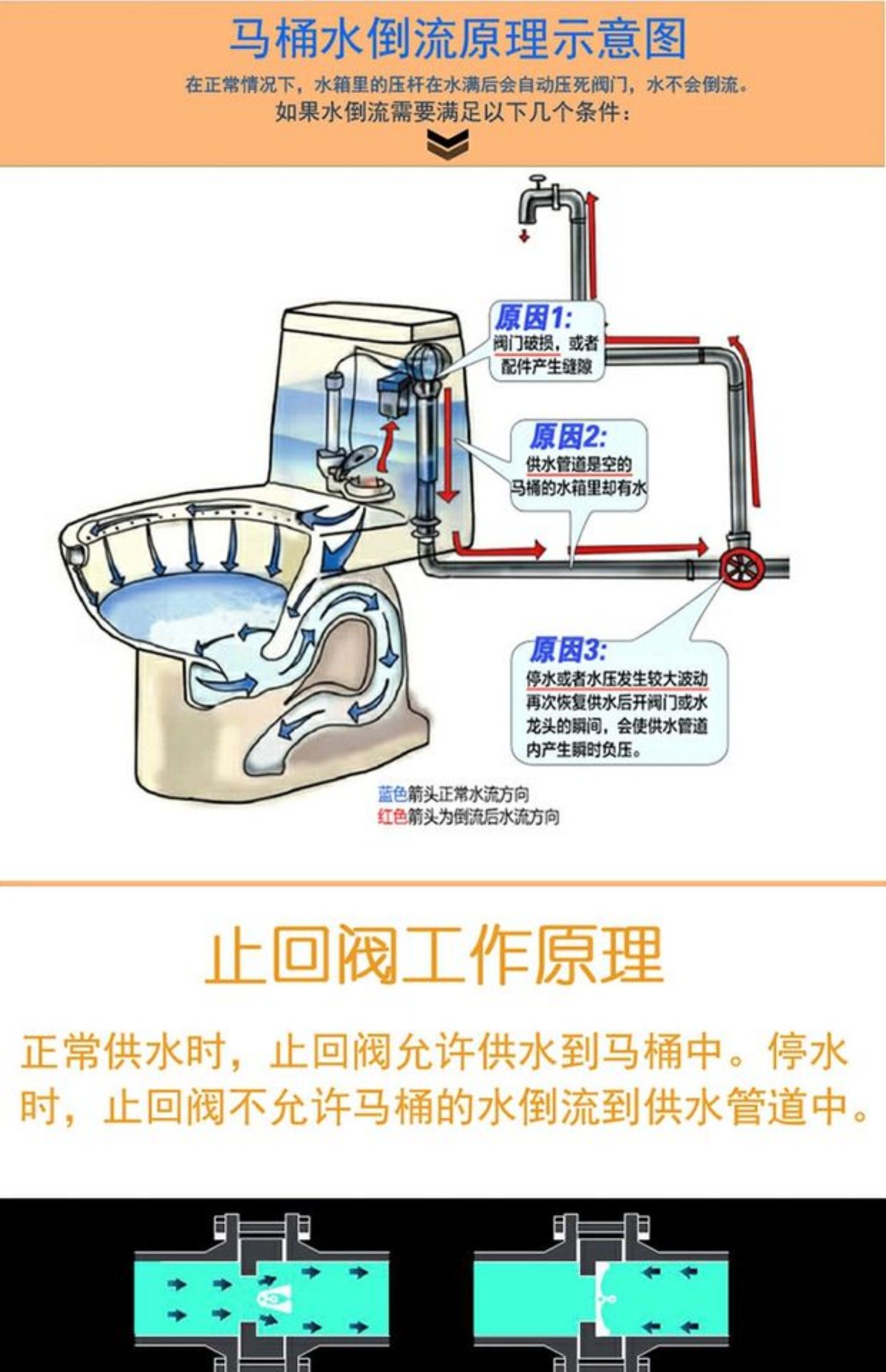 马桶水倒流原理示意图

在正常情况下，水箱里的压杆在水满后会自动压死阀门，水不会倒流。
如果水倒流需要满足以下几个条件：

原因1:
阀门破损，或者配件产生缝隙

原因2:
供水管道是空的
马桶的水箱里却有水

原因3:
停水或者水压发生较大波动
再次恢复供水后开阀门或水龙头的瞬间，会使供水管道内产生瞬时负压。

蓝色箭头正常水流方向
红色箭头为倒流后水流方向

止回阀工作原理

正常供水时，止回阀允许供水到马桶中。停水时，止回阀不允许马桶的水倒流到供水管道中。