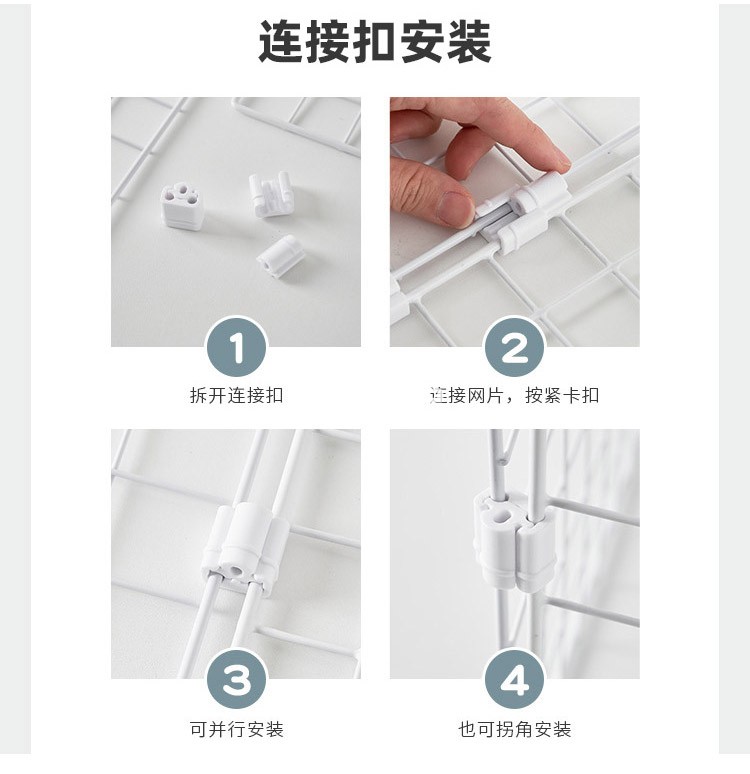 连接扣安装

1

拆开连接扣

2

连接网片，按紧卡扣

3

可并行安装

4

也可拐角安装