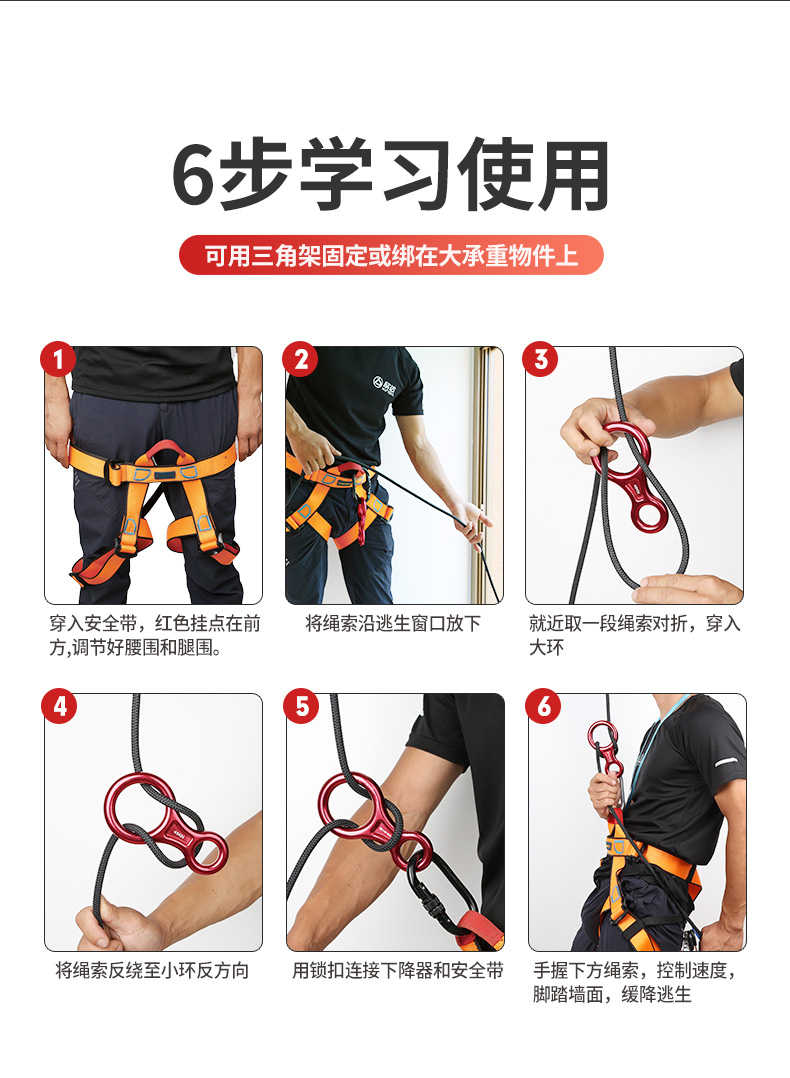 6步学习使用

可用三角架固定或绑在大承重物件上

1

穿入安全带，红色挂点在前方,调节好腰围和腿围。

2

将绳索沿逃生窗口放下

3

就近取一段绳索对折，穿入大环

4

将绳索反绕至小环反方向

5

用锁扣连接下降器和安全带

6

手握下方绳索，控制速度，脚踏墙面，缓降逃生