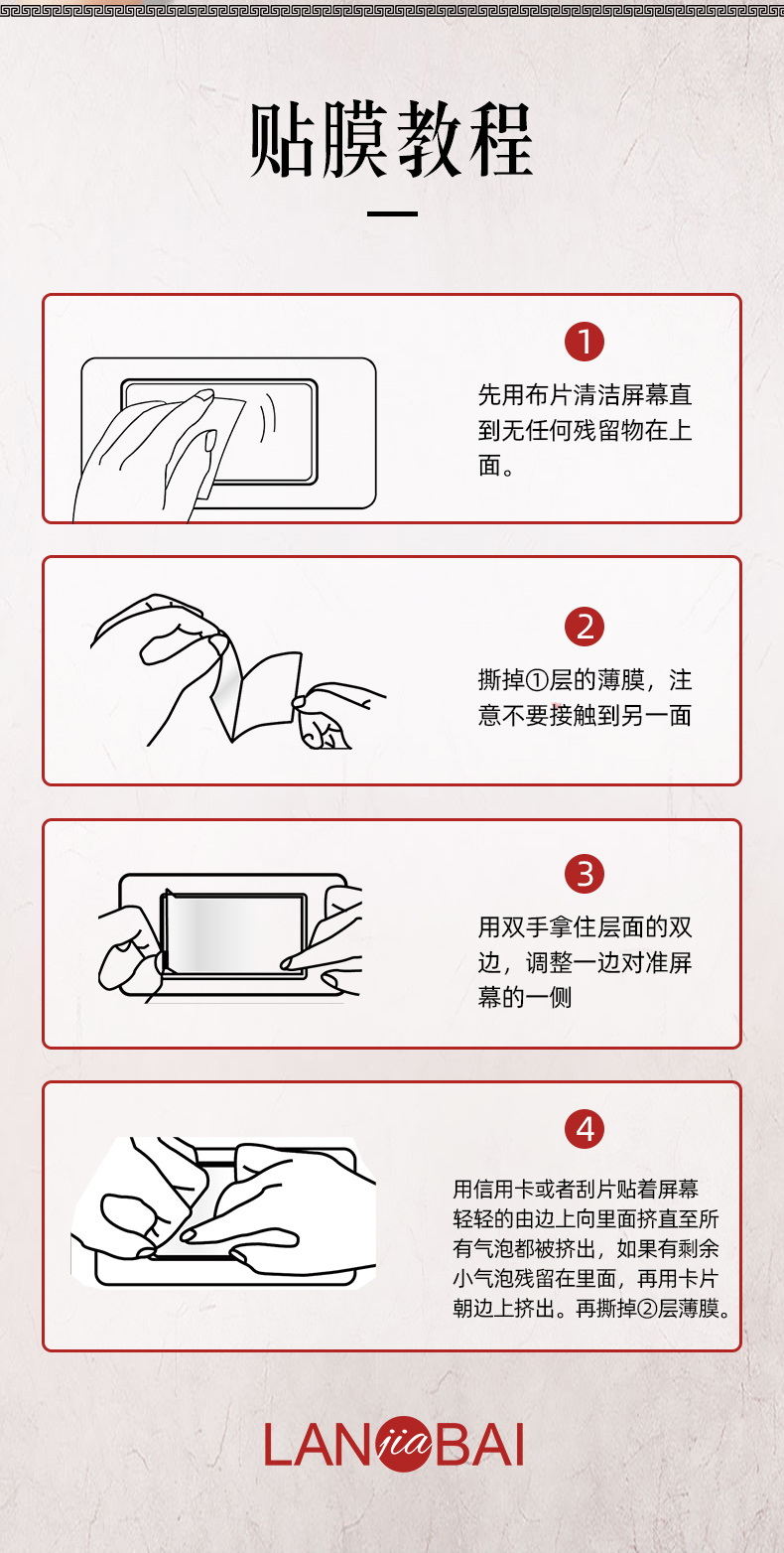 贴膜教程

1

先用布片清洁屏幕直到无任何残留物在上面。

2

撕掉①层的薄膜，注意不要接触到另一面

3

用双手拿住层面的双边，调整一边对准屏幕的一侧

4

用信用卡或者刮片贴着屏幕轻轻的由边上向里面挤直至所有气泡都被挤出，如果有剩余小气泡残留在里面，再用卡片朝边上挤出。再撕掉②层薄膜。

LAN jia BAI