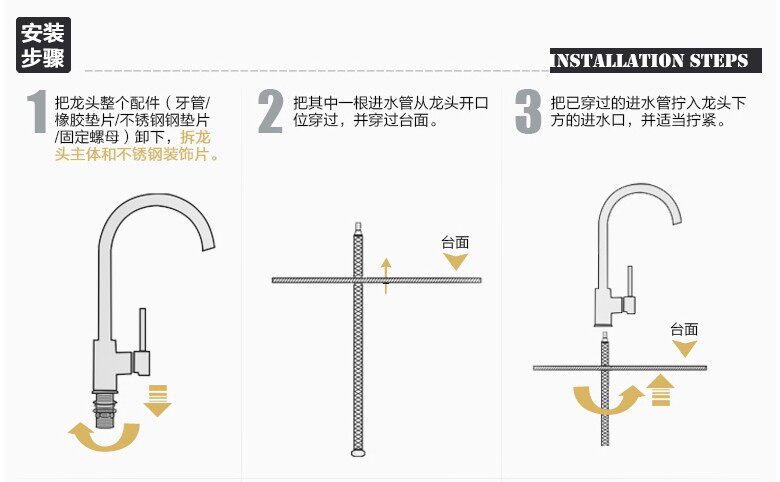 安装步骤

INSTALLATION STEPS

1 把龙头整个配件（牙管/橡胶垫片/不锈钢钢垫片/固定螺母）卸下，拆龙头主体和不锈钢装饰片。

2 把其中一根进水管从龙头开口位穿过，并穿过台面。

台面

3 把已穿过的进水管拧入龙头下方的进水口，并适当拧紧。

台面