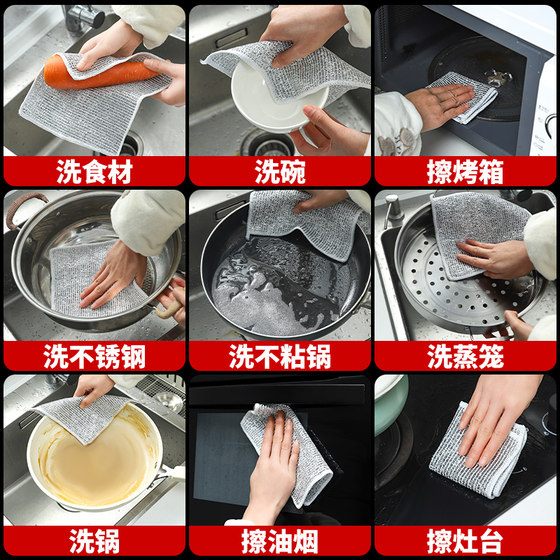 洗食材

洗碗

擦烤箱

洗不锈钢

洗不粘锅

洗蒸笼

洗锅

擦油烟

擦灶台