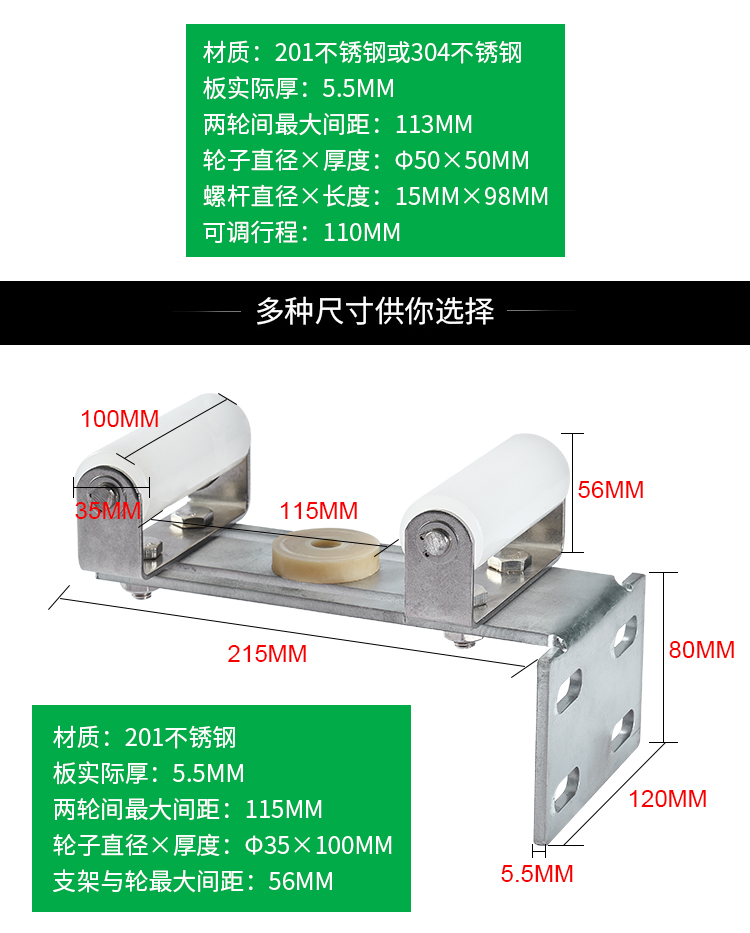 材质：201不锈钢或304不锈钢
板实际厚：5.5MM
两轮间最大间距：113MM
轮子直径×厚度：Φ50×50MM
螺杆直径×长度：15MM×98MM
可调行程：110MM

多种尺寸供你选择

100MM
35MM
115MM
56MM
215MM
80MM
120MM
5.5MM

材质：201不锈钢
板实际厚：5.5MM
两轮间最大间距：115MM
轮子直径×厚度：Φ35×100MM
支架与轮最大间距：56MM