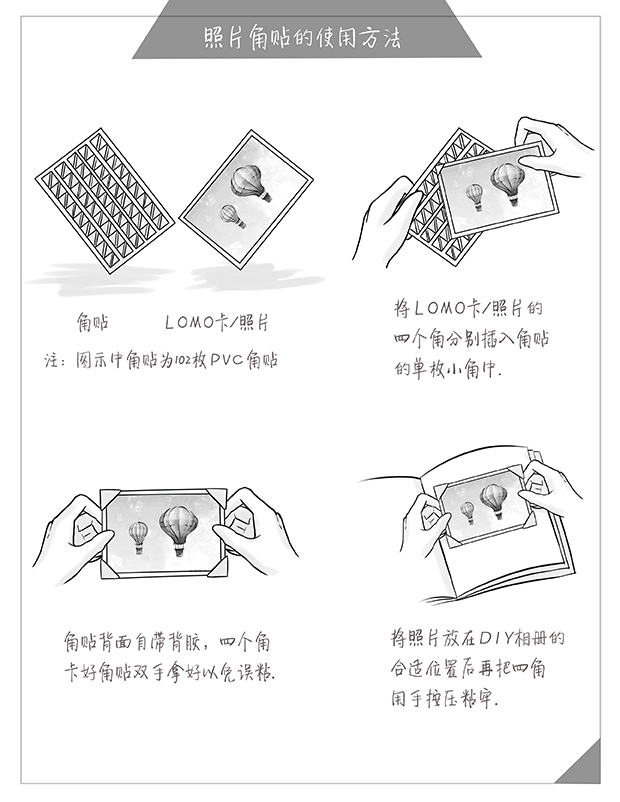 照片角贴的使用方法

角贴

LOMO卡/照片

注：图示中角贴为102枚PVC角贴

将LOMO卡/照片的四个角分别插入角贴的单枚小角中.

角贴背面自带背胶，四个角卡好角贴双手拿好以免误粘.

将照片放在DIY相册的合适位置后再把四角用手按压粘牢.