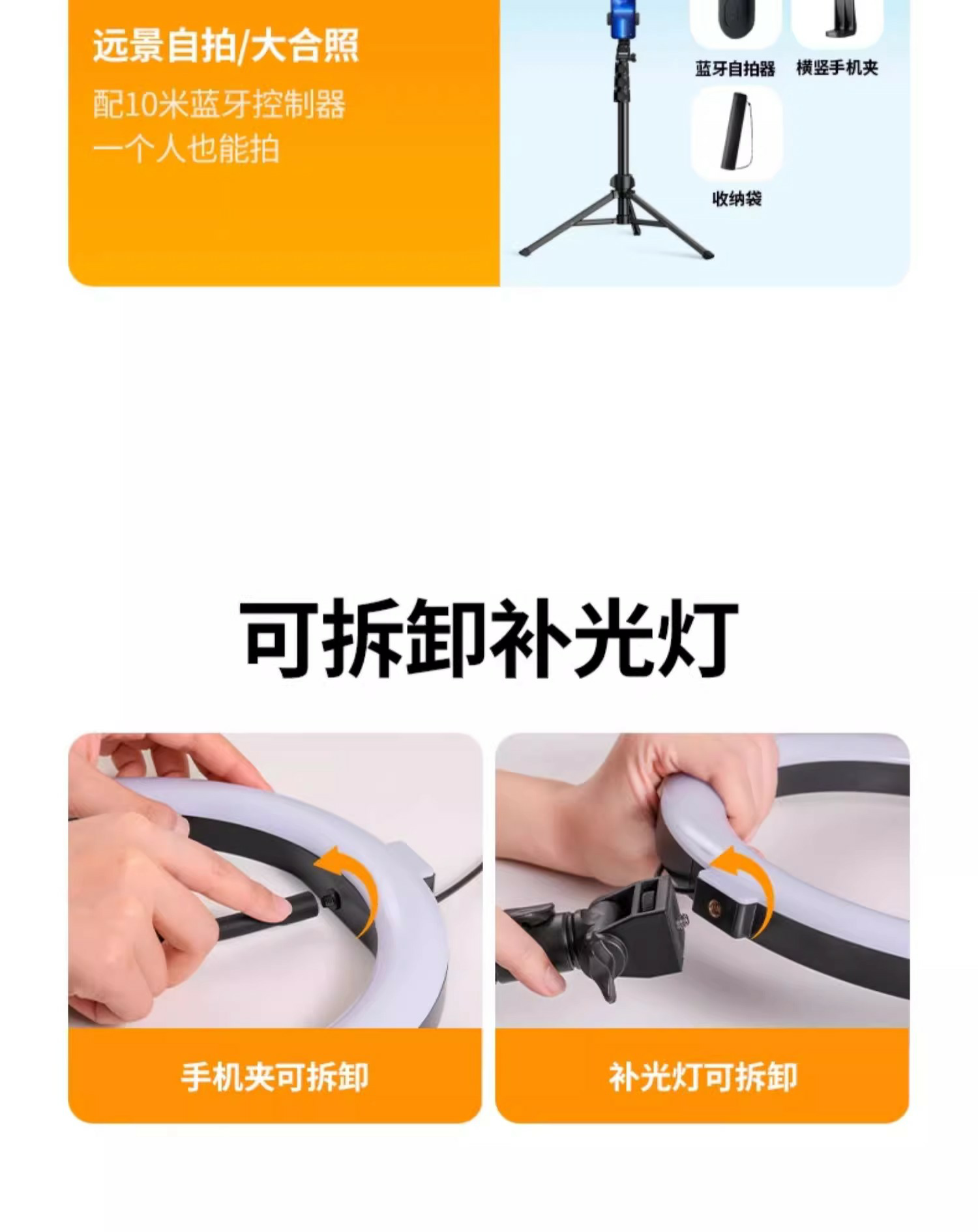 远景自拍/大合照

配10米蓝牙控制器
一个人也能拍

蓝牙自拍器

横竖手机夹

收纳袋

可拆卸补光灯

手机夹可拆卸

补光灯可拆卸