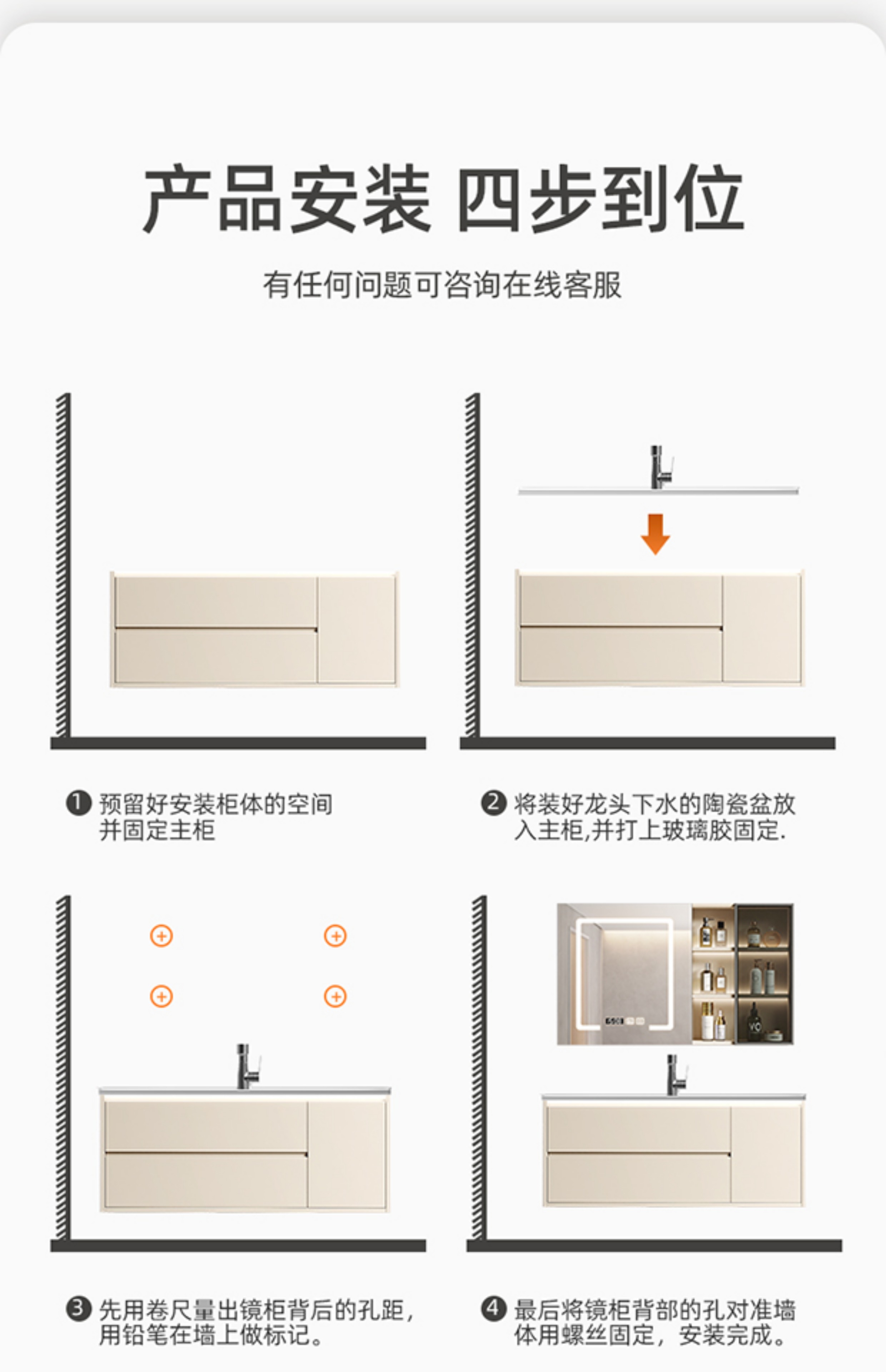 产品安装 四步到位

有任何问题可咨询在线客服

❶ 预留好安装柜体的空间并固定主柜

❷ 将装好龙头下水的陶瓷盆放入主柜,并打上玻璃胶固定.

❸ 先用卷尺量出镜柜背后的孔距，用铅笔在墙上做标记。

❹ 最后将镜柜背部的孔对准墙体用螺丝固定，安装完成。