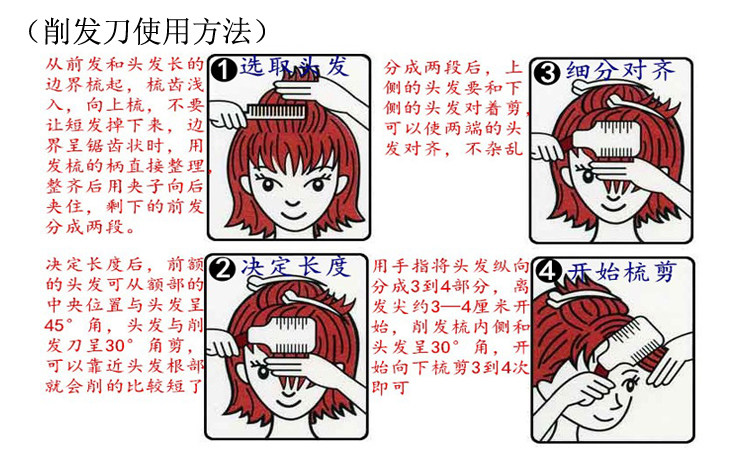 （削发刀使用方法）

从前发和头发长的边界梳起，梳齿浅入，向上梳，不要让短发掉下来，边界呈锯齿状时，用发梳的柄直接整理，整齐后用夹子向后夹住，剩下的前发分成两段。

❶选取头发

分成两段后，上侧的头发要和下侧的头发对着剪，可以使两端的头发对齐，不杂乱

❸细分对齐

决定长度后，前额的头发可从额部的中央位置与头发呈45°角，头发与削发刀呈30°角剪，可以靠近头发根部就会削的比较短了

❷决定长度

用手指将头发纵向分成3到4部分，离发尖约3—4厘米开始，削发梳内侧和头发呈30°角，开始向下梳剪3到4次即可

❹开始梳剪