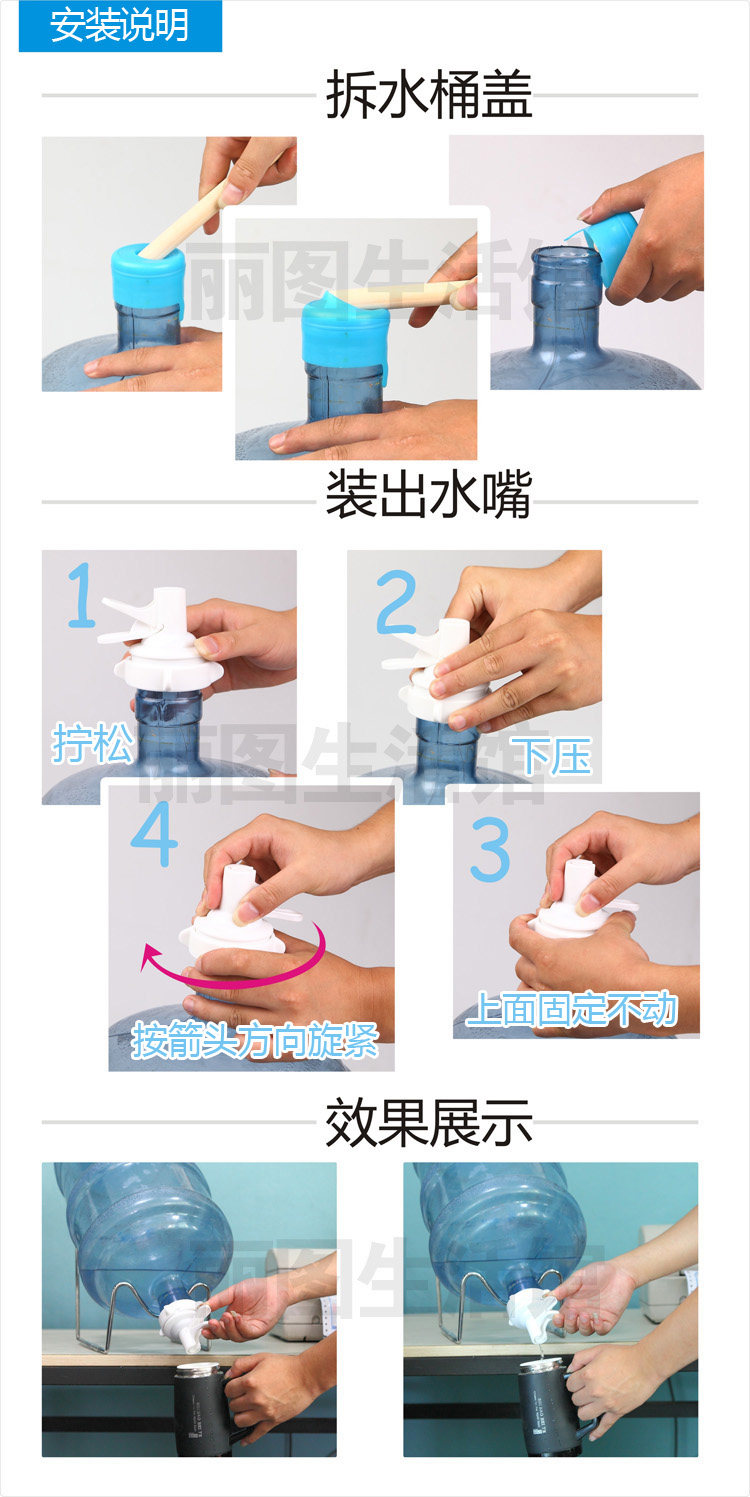 安装说明

拆水桶盖

丽图生活馆

装出水嘴

1
拧松

2
下压

丽图生活馆

4
按箭头方向旋紧

3
上面固定不动

效果展示

丽图生活馆