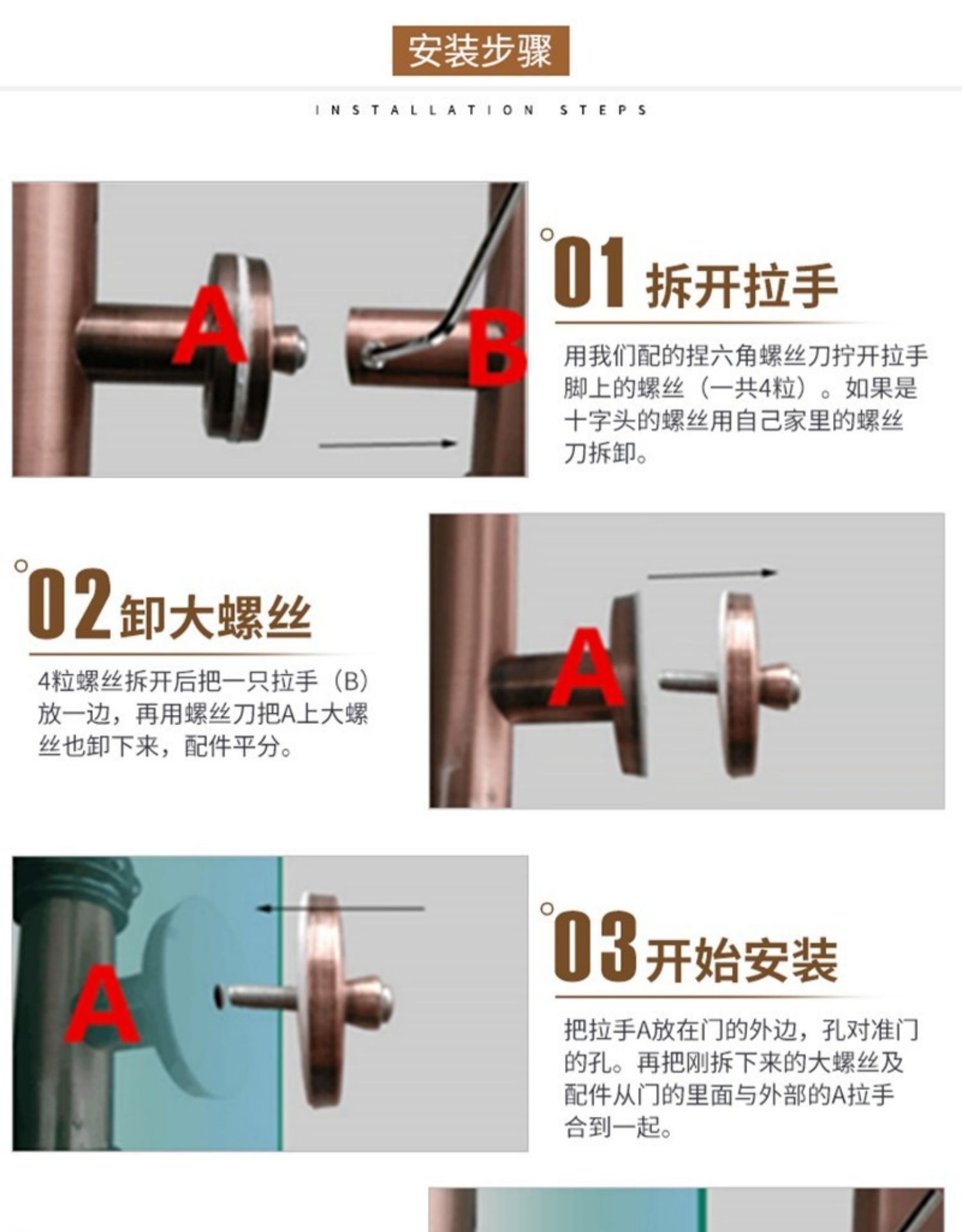 安装步骤

INSTALLATION STEPS

A B

01 拆开拉手

用我们配的捏六角螺丝刀拧开拉手脚上的螺丝（一共4粒）。如果是十字头的螺丝用自己家里的螺丝刀拆卸。

02 卸大螺丝

4粒螺丝拆开后把一只拉手（B）放一边，再用螺丝刀把A上大螺丝也卸下来，配件平分。

A

A

03 开始安装

把拉手A放在门的外边，孔对准门的孔。再把刚拆下来的大螺丝及配件从门的里面与外部的A拉手合到一起。