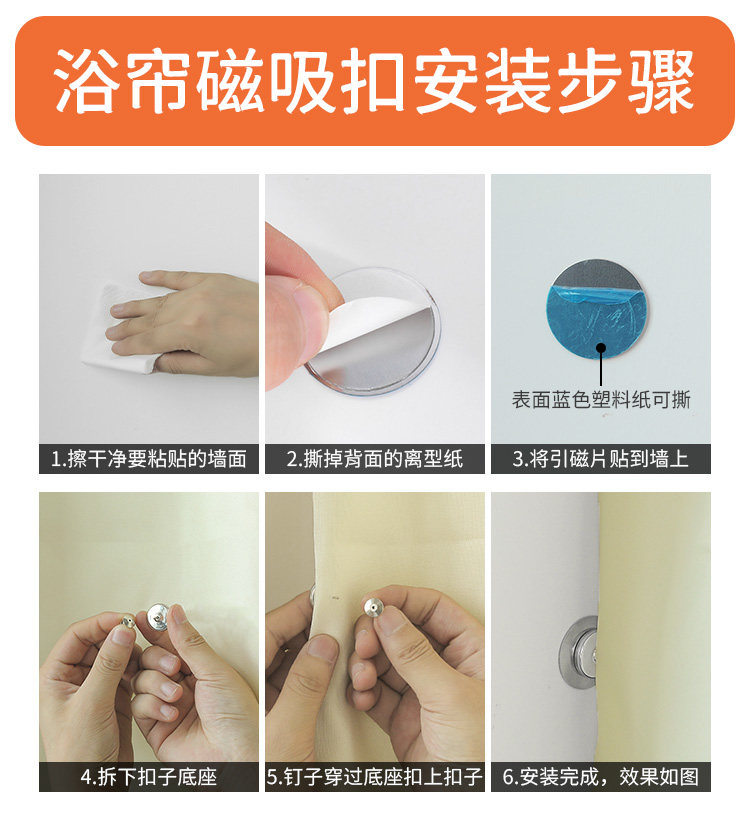 浴帘磁吸扣安装步骤

1.擦干净要粘贴的墙面

2.撕掉背面的离型纸

表面蓝色塑料纸可撕

3.将引磁片贴到墙上

4.拆下扣子底座

5.钉子穿过底座扣上扣子

6.安装完成，效果如图