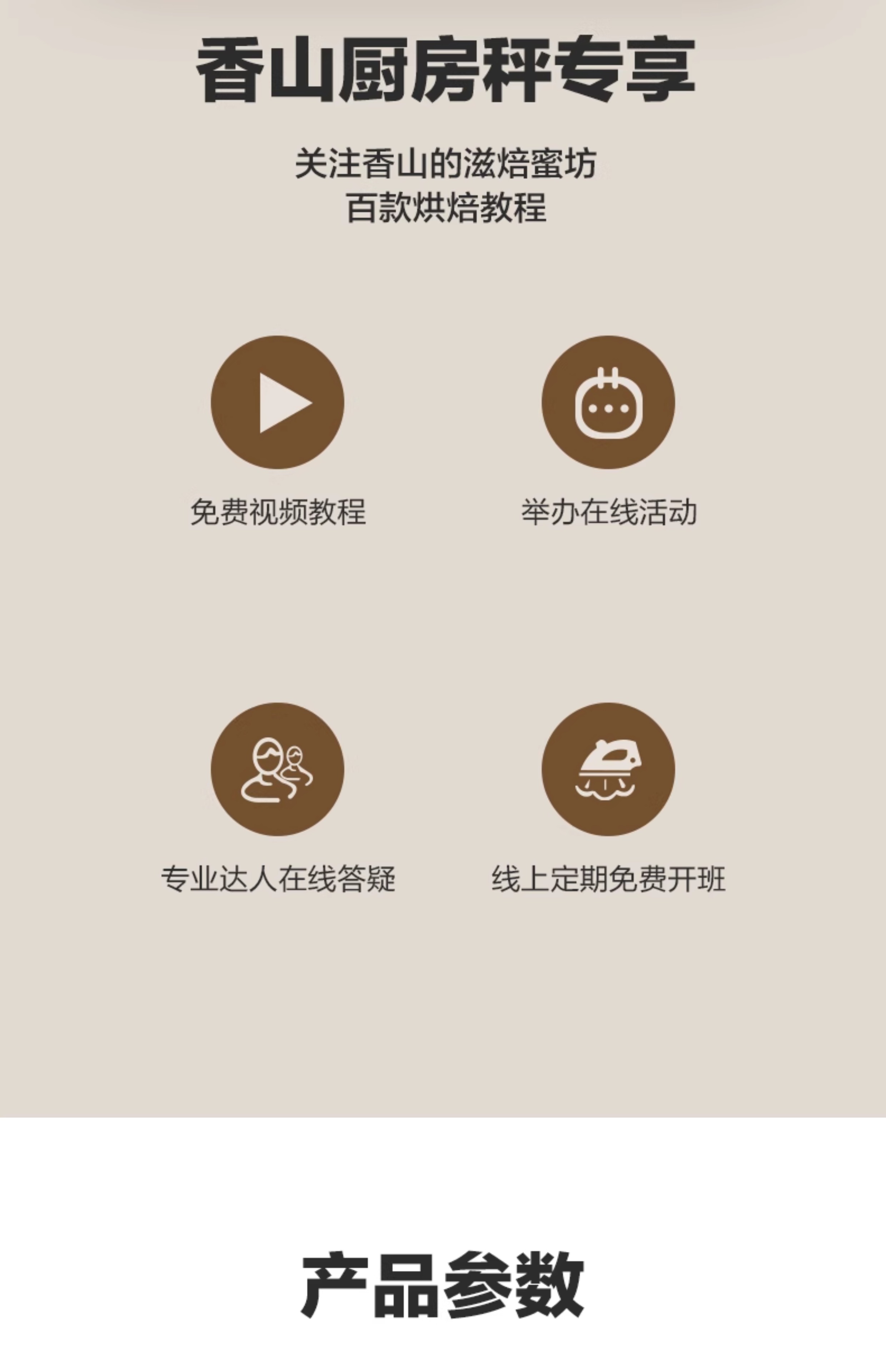 香山厨房秤专享

关注香山的滋焙蜜坊
百款烘焙教程

免费视频教程

举办在线活动

专业达人在线答疑

线上定期免费开班

产品参数