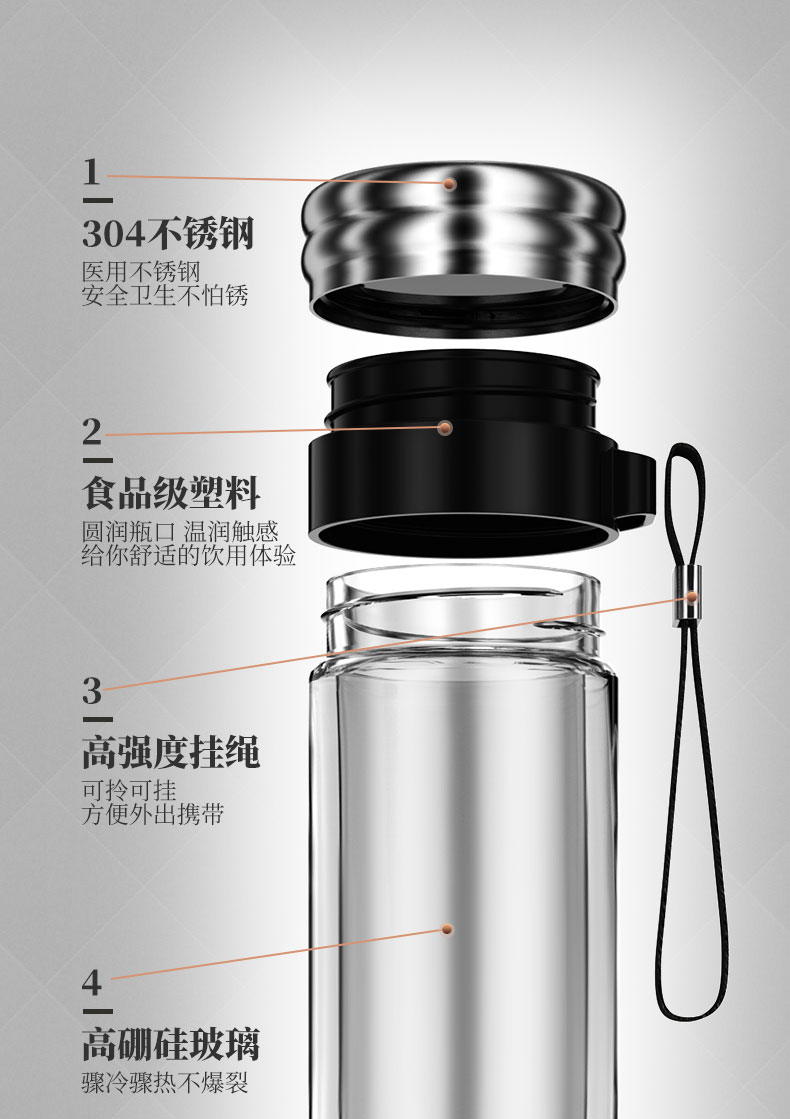 1
304不锈钢
医用不锈钢
安全卫生不怕锈

2
食品级塑料
圆润瓶口 温润触感
给你舒适的饮用体验

3
高强度挂绳
可拎可挂
方便外出携带

4
高硼硅玻璃
骤冷骤热不爆裂