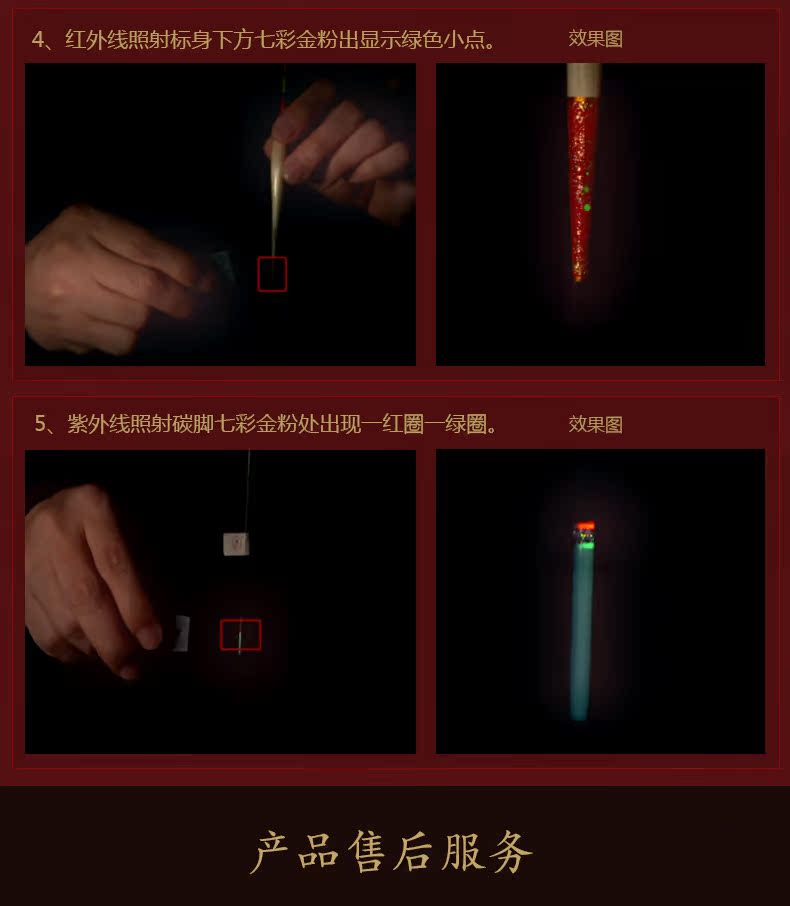 4、红外线照射标身下方七彩金粉出显示绿色小点。

效果图

5、紫外线照射碳脚七彩金粉处出现一红圈一绿圈。

效果图

产品售后服务