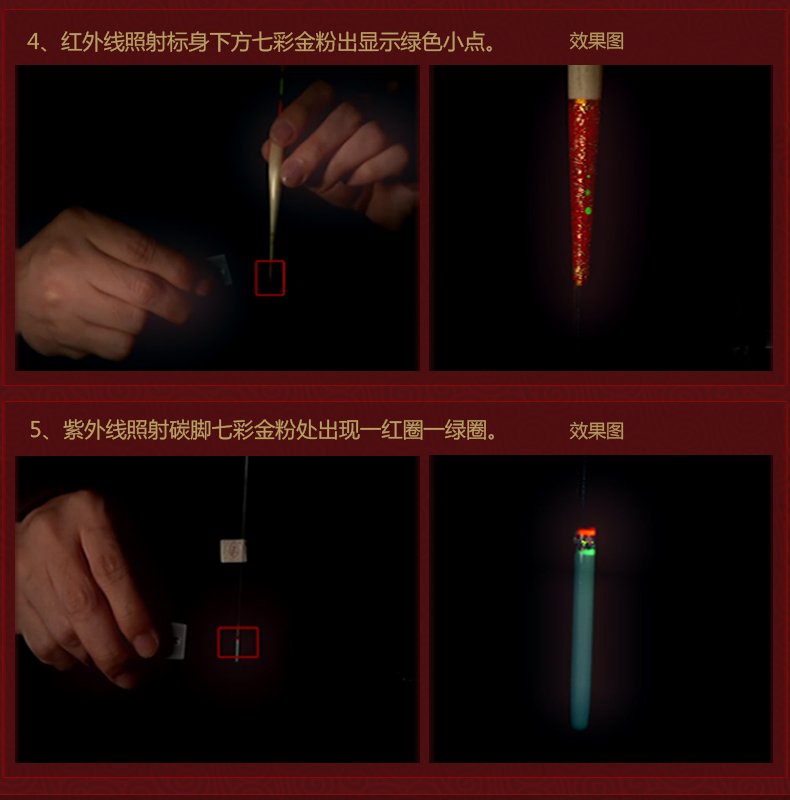 4、红外线照射标身下方七彩金粉出显示绿色小点。 效果图

5、紫外线照射碳脚七彩金粉处出现一红圈一绿圈。 效果图