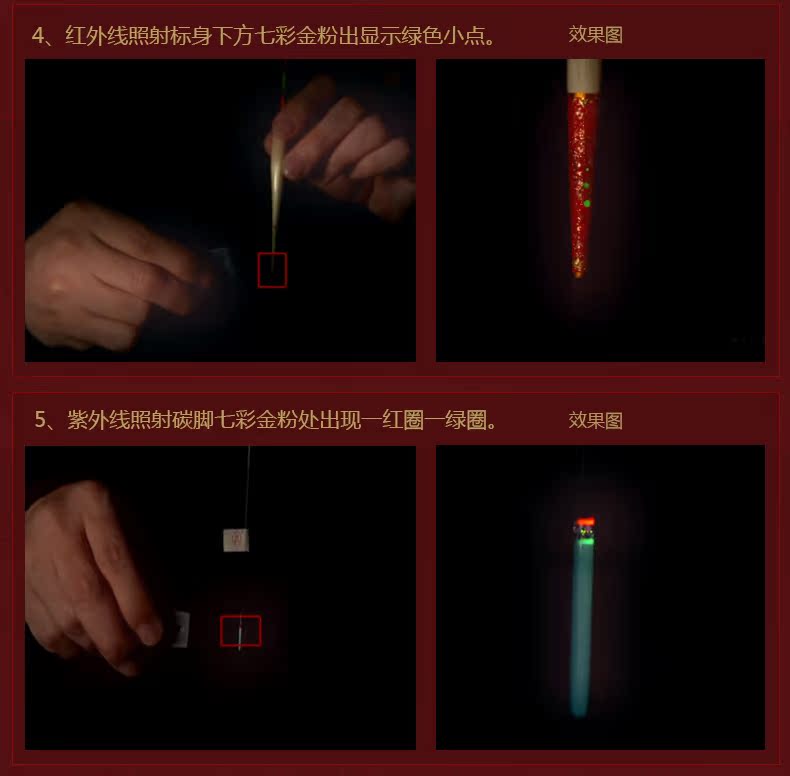 4、红外线照射标身下方七彩金粉出显示绿色小点。

效果图

5、紫外线照射碳脚七彩金粉处出现一红圈一绿圈。

效果图