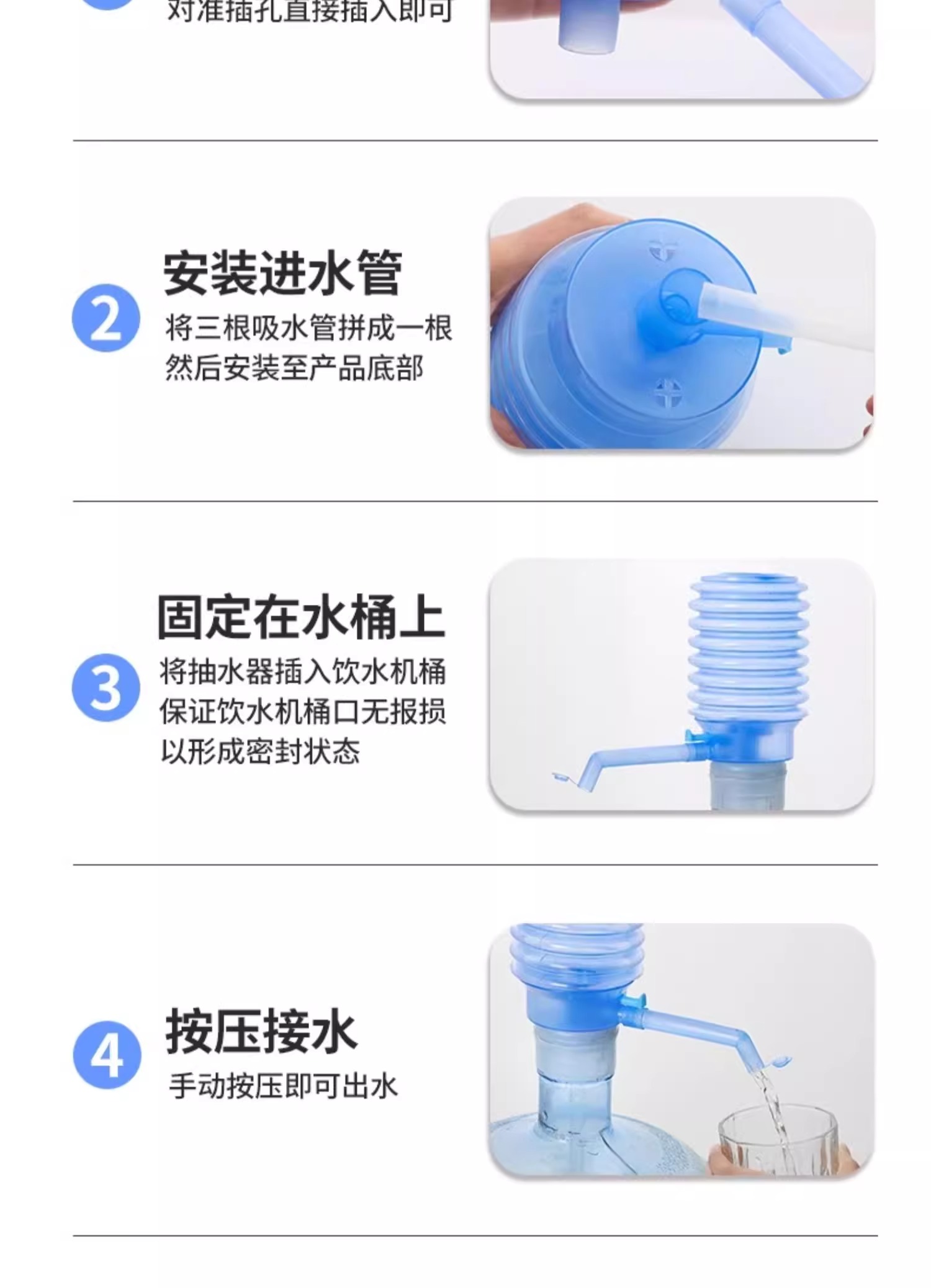 对准插孔直接插入即可

2
安装进水管
将三根吸水管拼成一根
然后安装至产品底部

3
固定在水桶上
将抽水器插入饮水机桶
保证饮水机桶口无报损
以形成密封状态

4
按压接水
手动按压即可出水