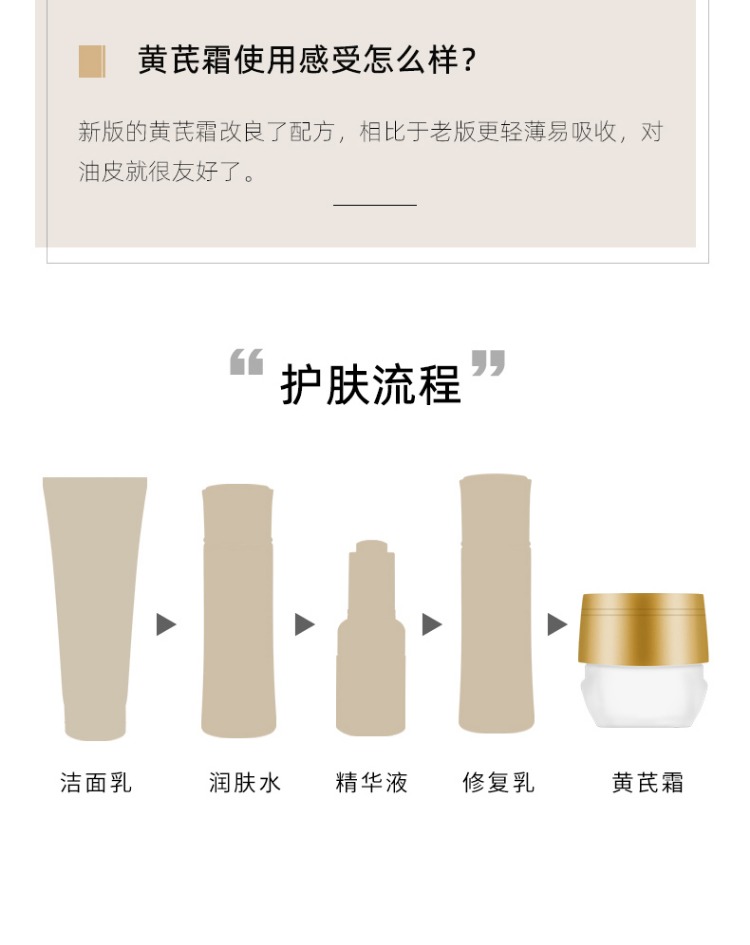 黄芪霜使用感受怎么样？

新版的黄芪霜改良了配方，相比于老版更轻薄易吸收，对油皮就很友好了。

“护肤流程”

洁面乳

润肤水

精华液

修复乳

黄芪霜