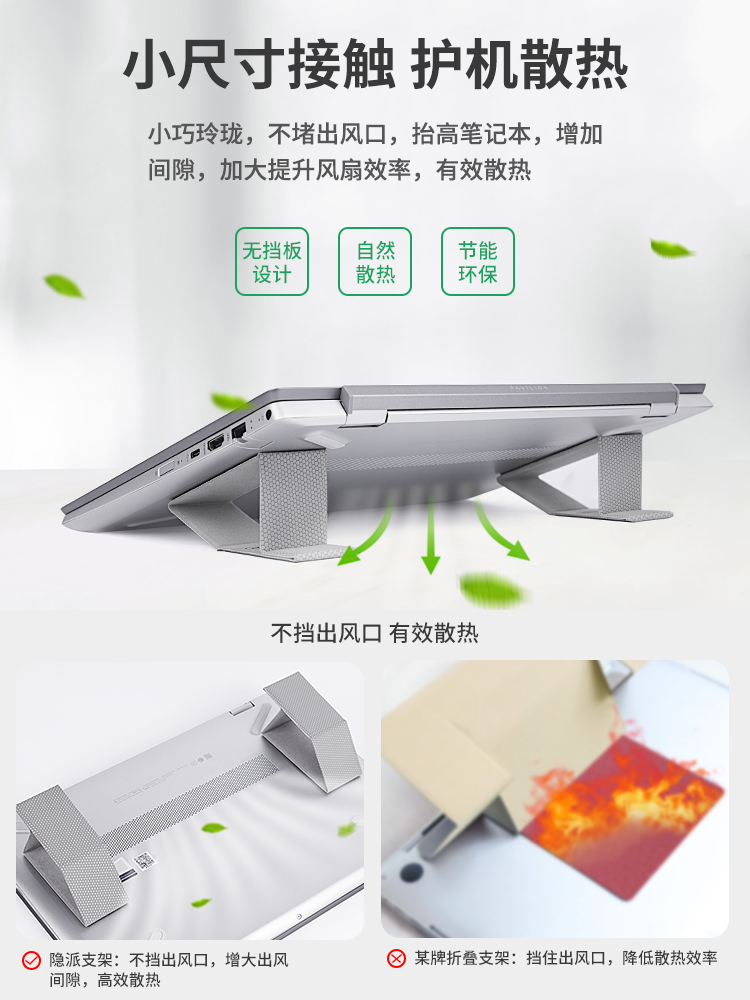 小尺寸接触 护机散热

小巧玲珑，不堵出风口，抬高笔记本，增加间隙，加大提升风扇效率，有效散热

无挡板设计

自然散热

节能环保

不挡出风口 有效散热

隐派支架：不挡出风口，增大出风间隙，高效散热

某牌折叠支架：挡住出风口，降低散热效率