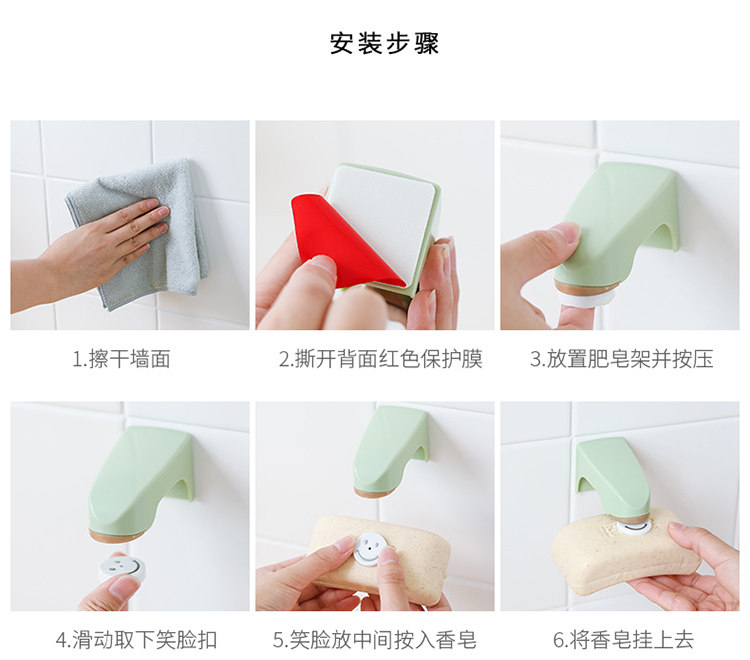 安装步骤

1.擦干墙面

2.撕开背面红色保护膜

3.放置肥皂架并按压

4.滑动取下笑脸扣

5.笑脸放中间按入香皂

6.将香皂挂上去