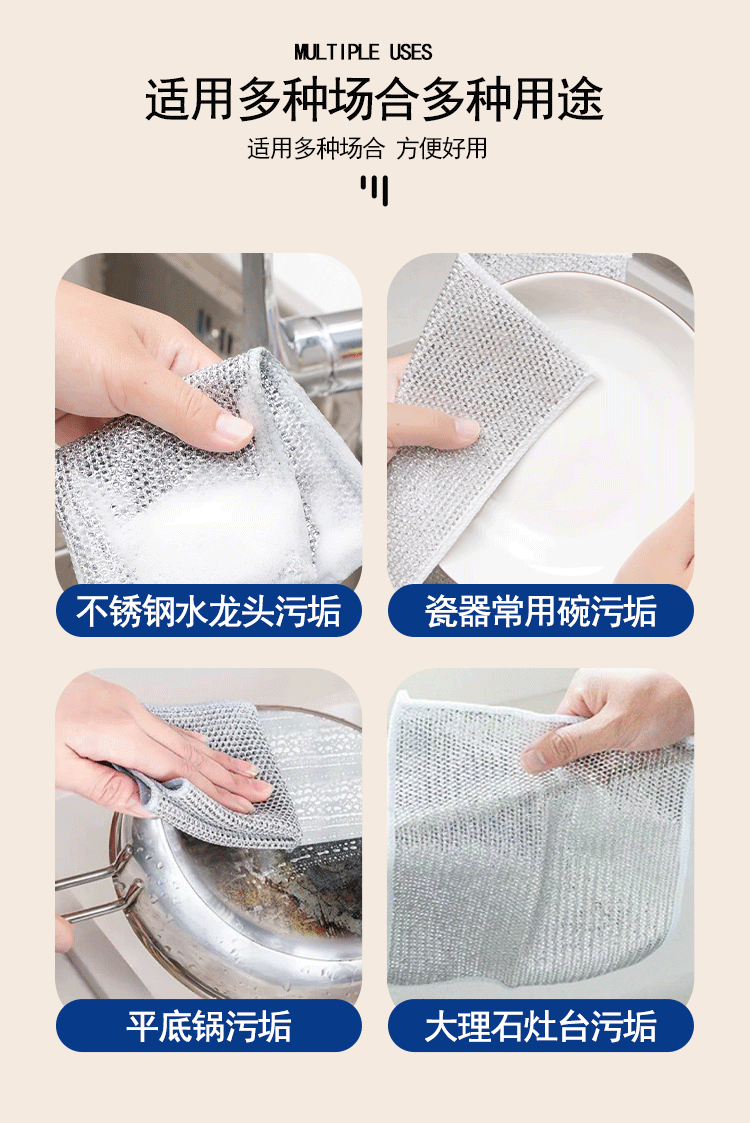 MULTIPLE USES
适用多种场合多种用途
适用多种场合 方便好用

不锈钢水龙头污垢

瓷器常用碗污垢

平底锅污垢

大理石灶台污垢