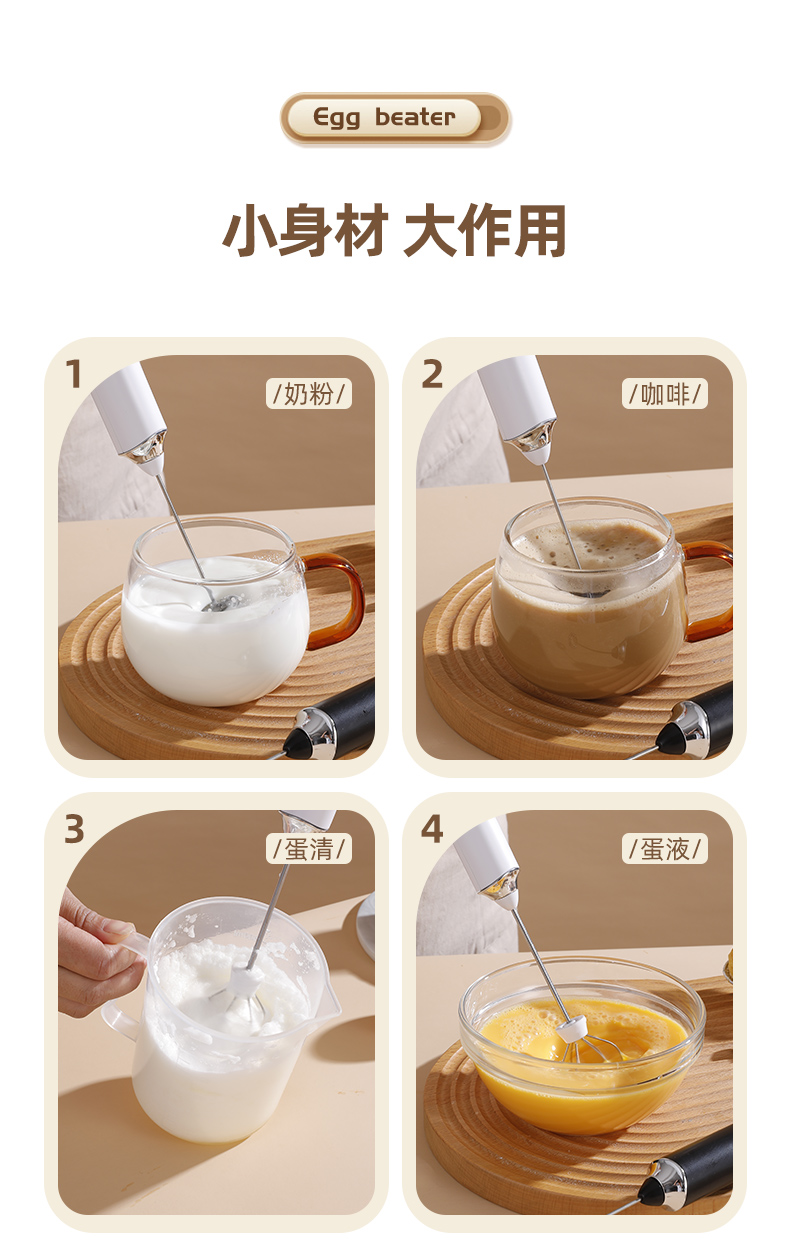 Egg beater

小身材 大作用

1
/奶粉/

2
/咖啡/

3
/蛋清/

4
/蛋液/