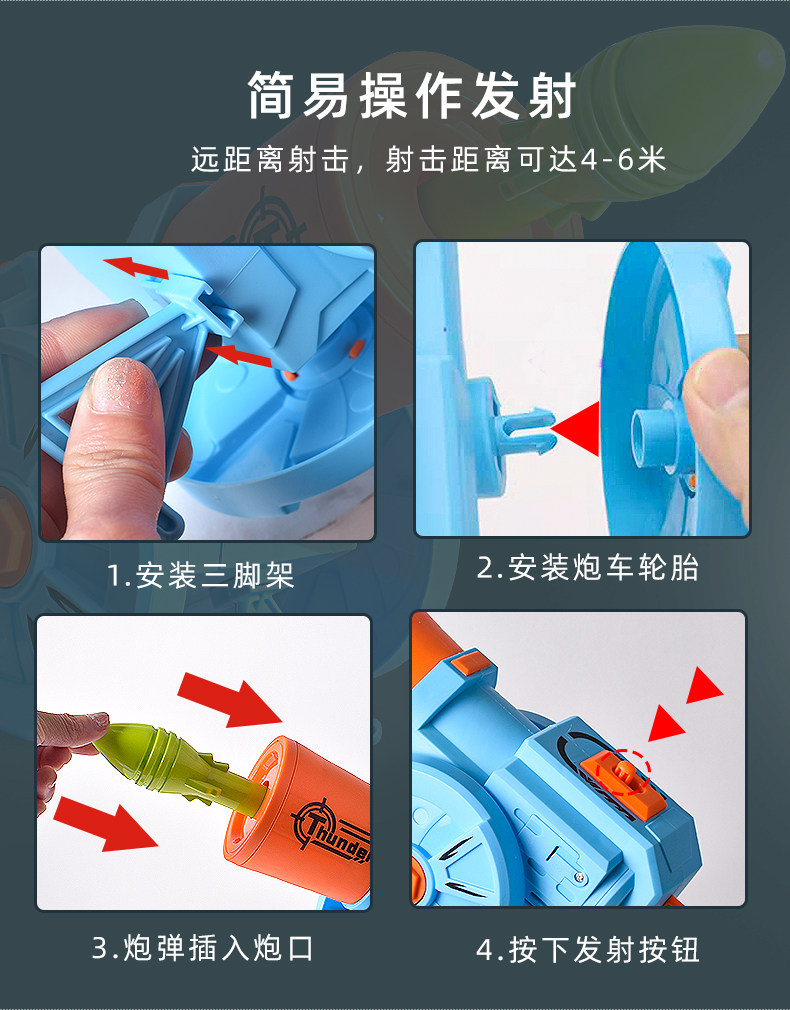 简易操作发射

远距离射击，射击距离可达4-6米

1.安装三脚架

2.安装炮车轮胎

Thunder

3.炮弹插入炮口

4.按下发射按钮