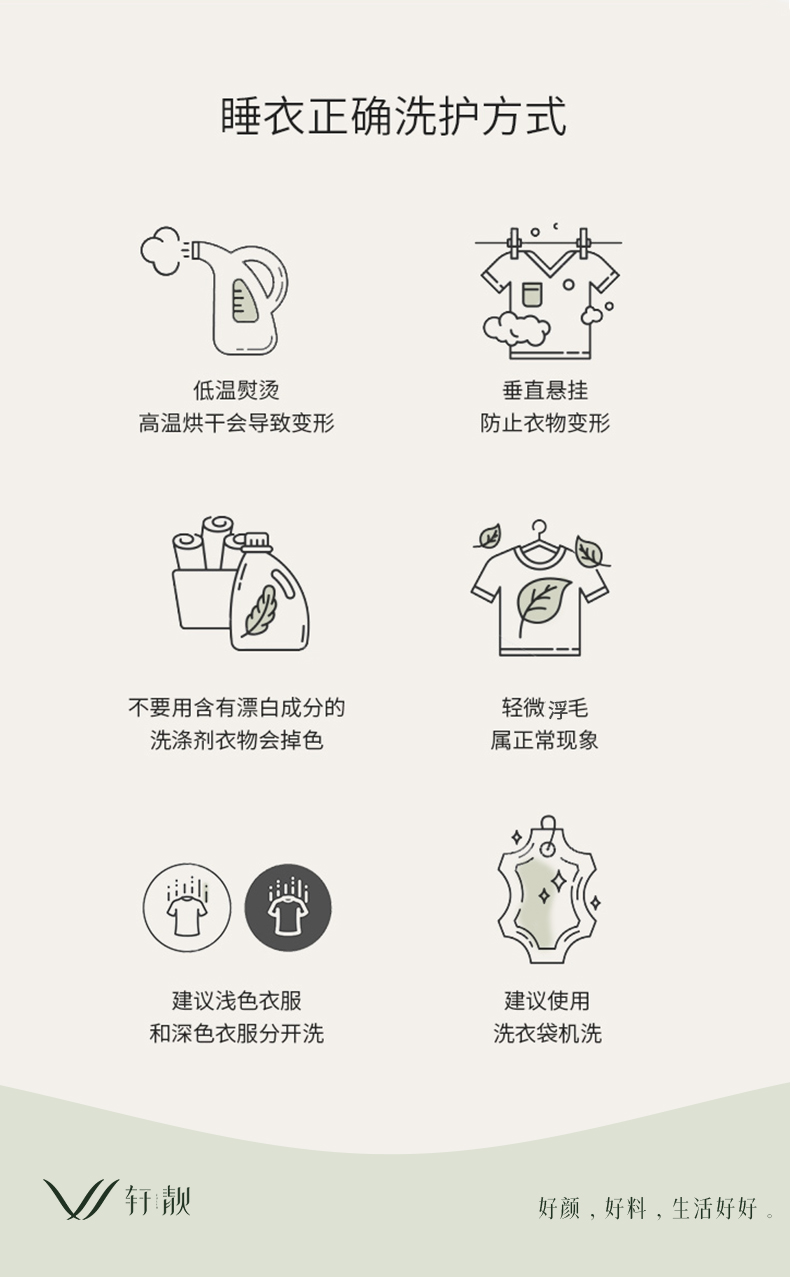 睡衣正确洗护方式

低温熨烫
高温烘干会导致变形

垂直悬挂
防止衣物变形

不要用含有漂白成分的
洗涤剂衣物会掉色

轻微浮毛
属正常现象

建议浅色衣服
和深色衣服分开洗

建议使用
洗衣袋机洗

轩靓

好颜，好料，生活好好。