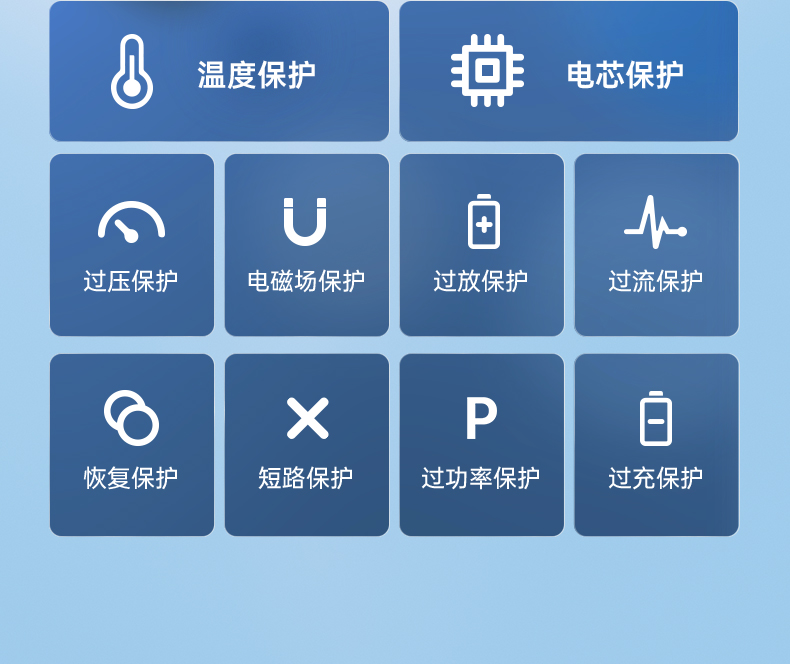 温度保护

电芯保护

过压保护

电磁场保护

过放保护

过流保护

恢复保护

短路保护

P

过功率保护

过充保护