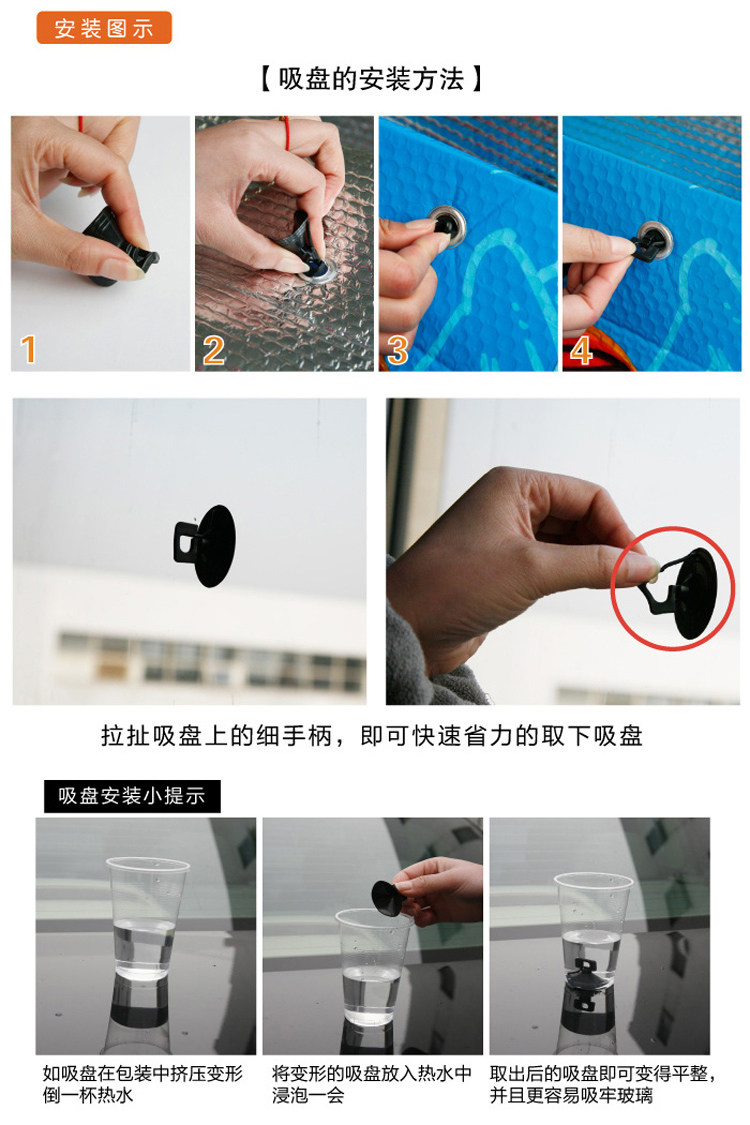 安装图示

【吸盘的安装方法】

1

2

3

4

拉扯吸盘上的细手柄，即可快速省力的取下吸盘

吸盘安装小提示

如吸盘在包装中挤压变形倒一杯热水

将变形的吸盘放入热水中浸泡一会

取出后的吸盘即可变得平整，并且更容易吸牢玻璃