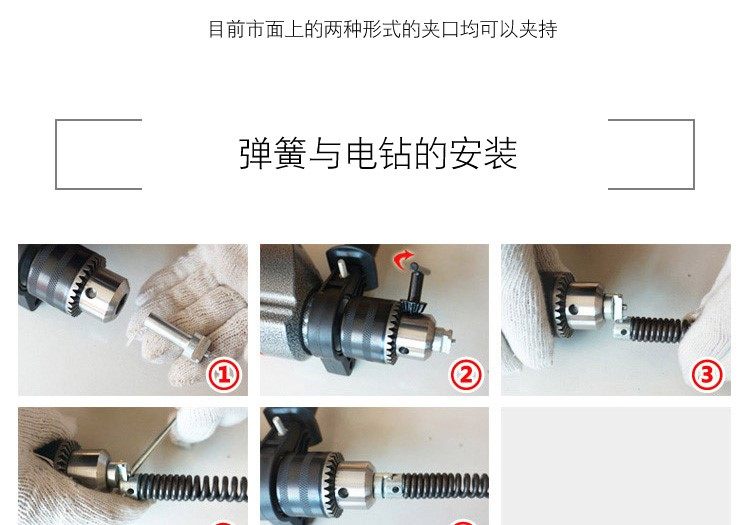 目前市面上的两种形式的夹口均可以夹持

弹簧与电钻的安装

①

②

③