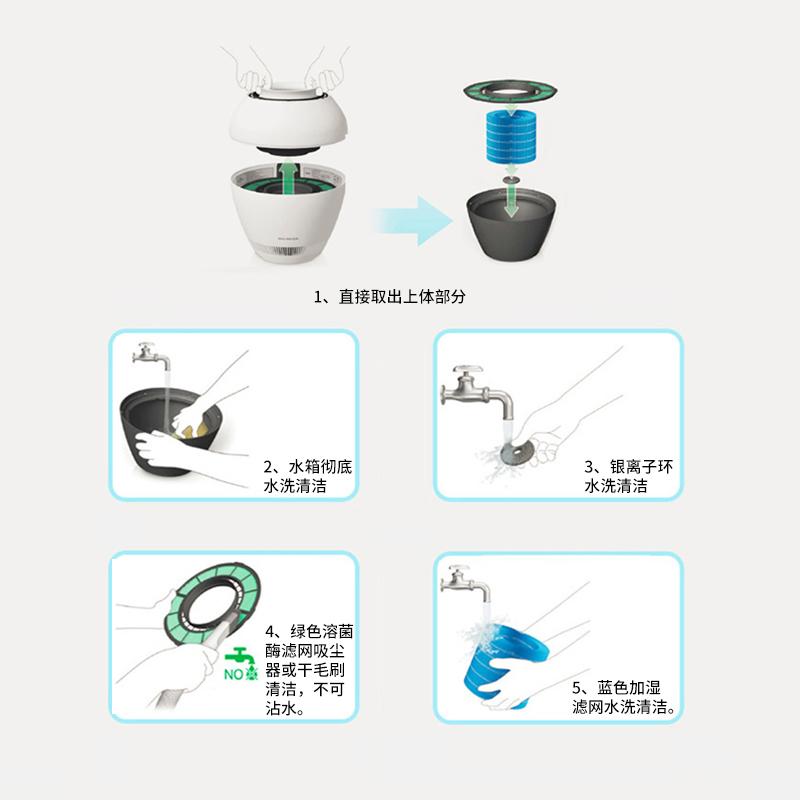 1、直接取出上体部分

2、水箱彻底水洗清洁

3、银离子环水洗清洁

NO

4、绿色溶菌酶滤网吸尘器或干毛刷清洁，不可沾水。

5、蓝色加湿滤网水洗清洁。