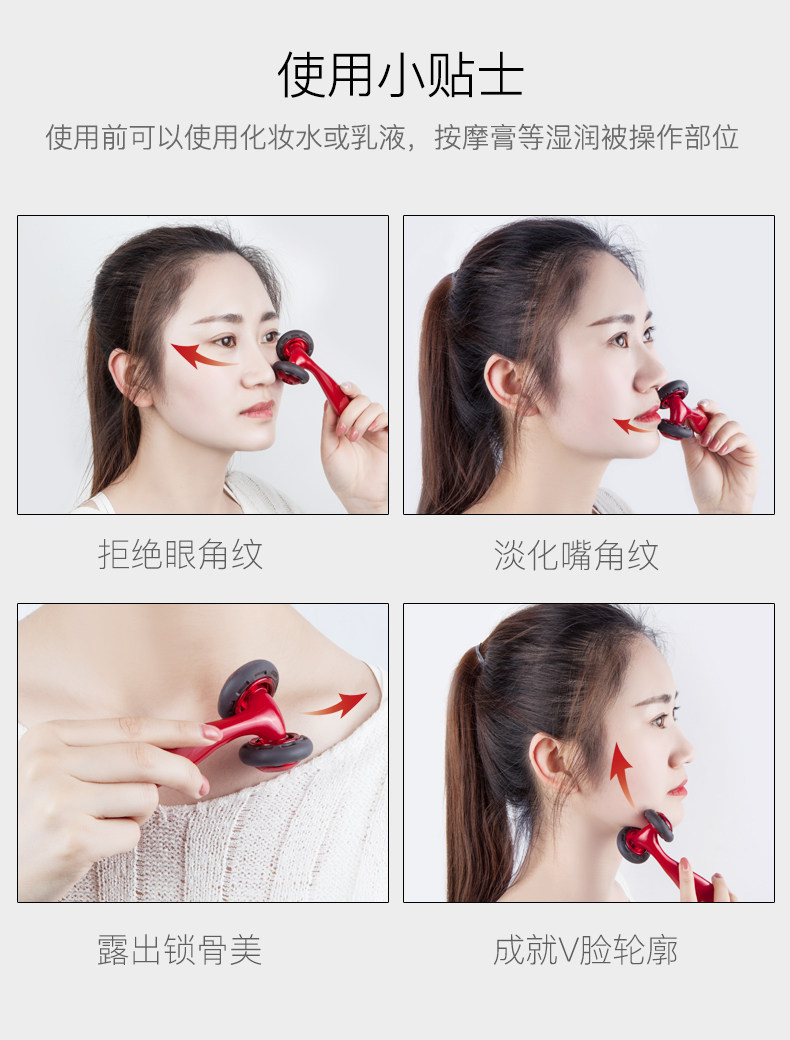 使用小贴士

使用前可以使用化妆水或乳液，按摩膏等湿润被操作部位

拒绝眼角纹

淡化嘴角纹

露出锁骨美

成就V脸轮廓