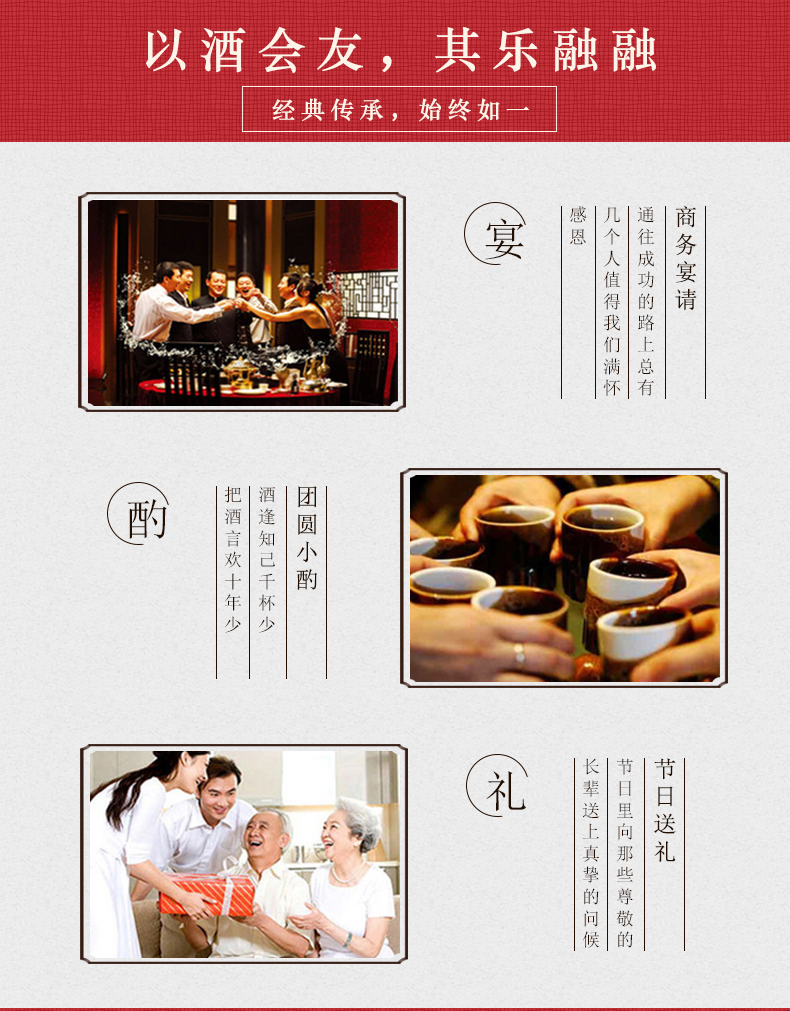 以酒会友，其乐融融

经典传承，始终如一

宴

商务宴请

通往成功的路上总有几个人值得我们满怀感恩

酌

团圆小酌

酒逢知己千杯少 把酒言欢十年少

礼

节日送礼

节日里向那些尊敬的长辈送上真挚的问候