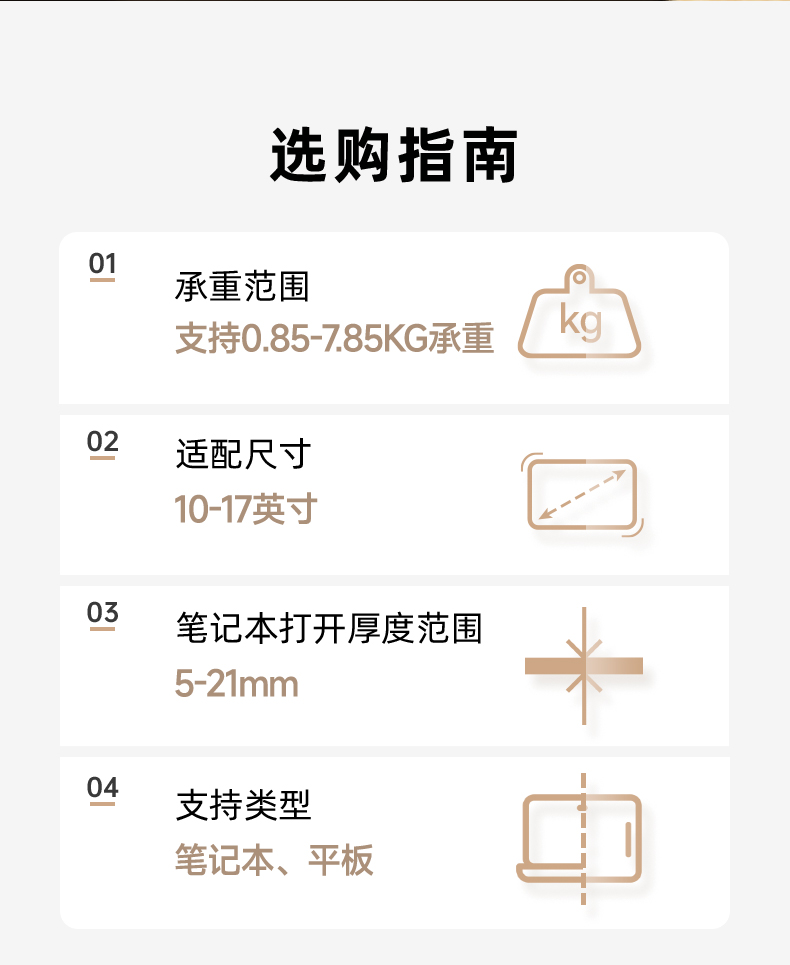 选购指南

01

承重范围

支持0.85-7.85KG承重

kg

02

适配尺寸

10-17英寸

03

笔记本打开厚度范围

5-21mm

04

支持类型

笔记本、平板