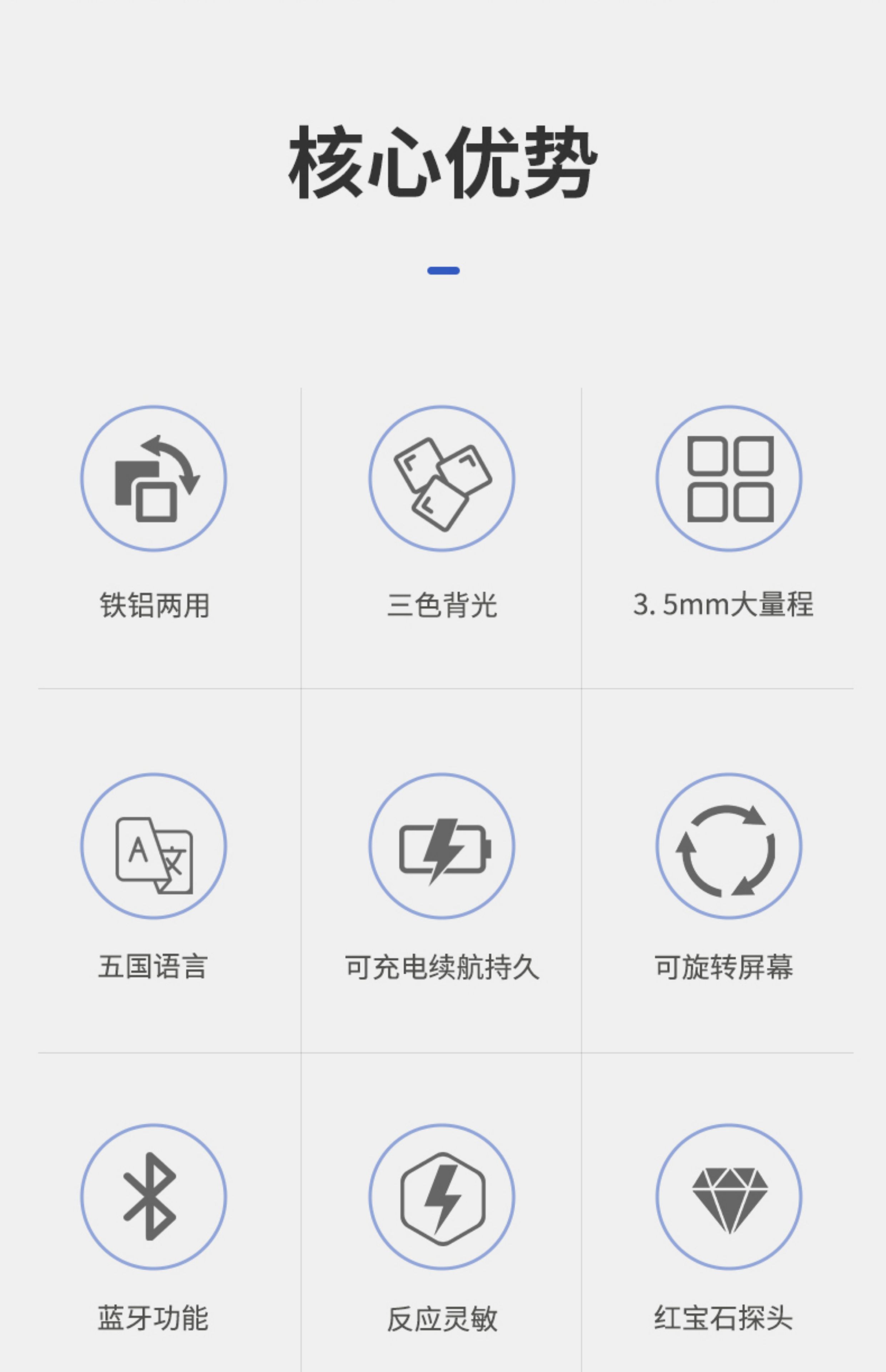 核心优势

铁铝两用

三色背光

3.5mm大量程

五国语言

可充电续航持久

可旋转屏幕

蓝牙功能

反应灵敏

红宝石探头