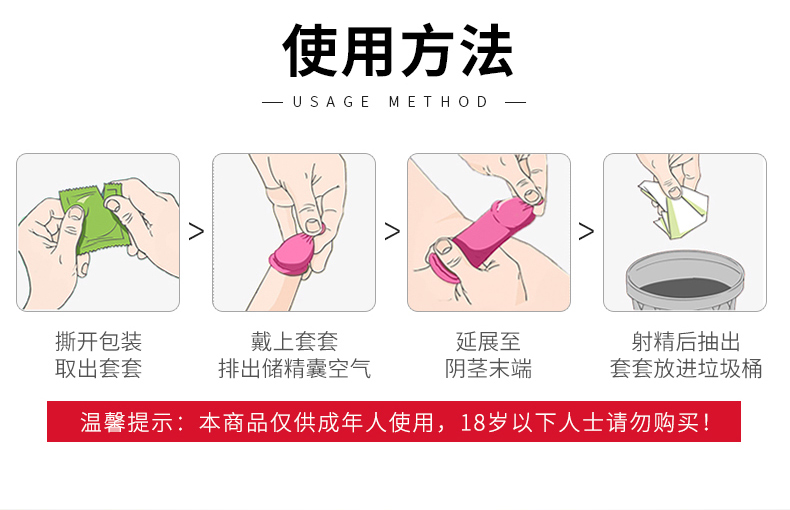 使用方法

— USAGE METHOD —

撕开包装
取出套套

>

戴上套套
排出储精囊空气

>

延展至
阴茎末端

>

射精后抽出
套套放进垃圾桶

温馨提示：本商品仅供成年人使用，18岁以下人士请勿购买！