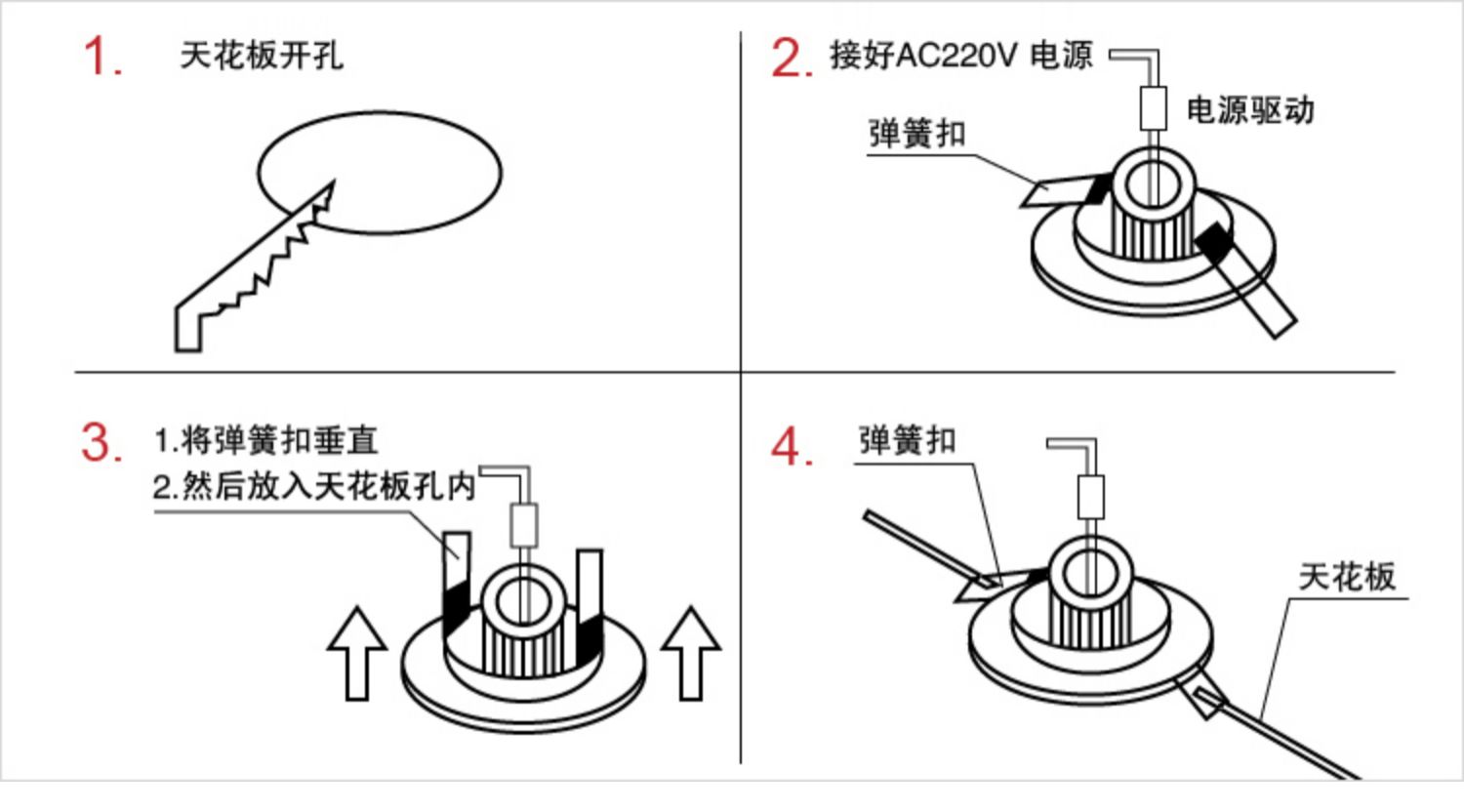 1. 天花板开孔

2. 接好AC220V 电源

电源驱动

弹簧扣

3. 1.将弹簧扣垂直
2.然后放入天花板孔内

4. 弹簧扣

天花板