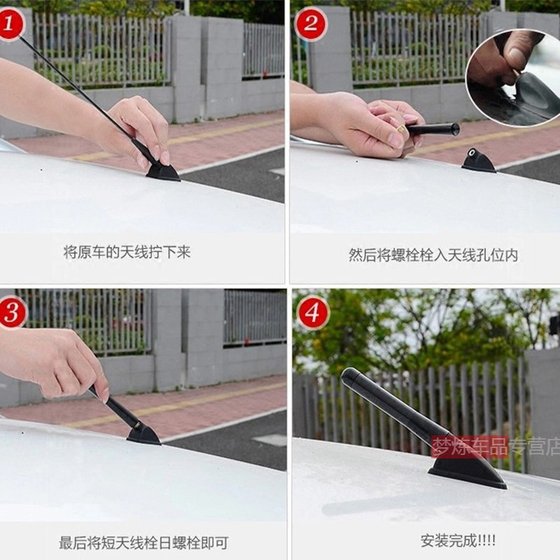 1

将原车的天线拧下来

2

然后将螺栓栓入天线孔位内

3

最后将短天线栓日螺栓即可

4

梦炼车品专营店

安装完成!!!!