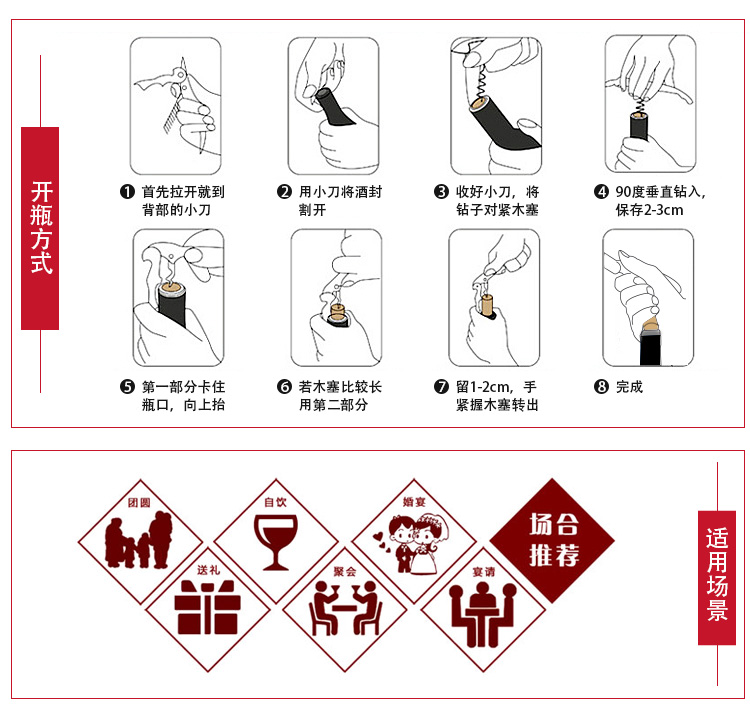 开瓶方式

❶ 首先拉开就到背部的小刀

❷ 用小刀将酒封割开

❸ 收好小刀，将钻子对紧木塞

❹ 90度垂直钻入，保存2-3cm

❺ 第一部分卡住瓶口，向上抬

❻ 若木塞比较长用第二部分

❼ 留1-2cm，手紧握木塞转出

❽ 完成

团圆

自饮

婚宴

场合推荐

送礼

聚会

宴请

适用场景