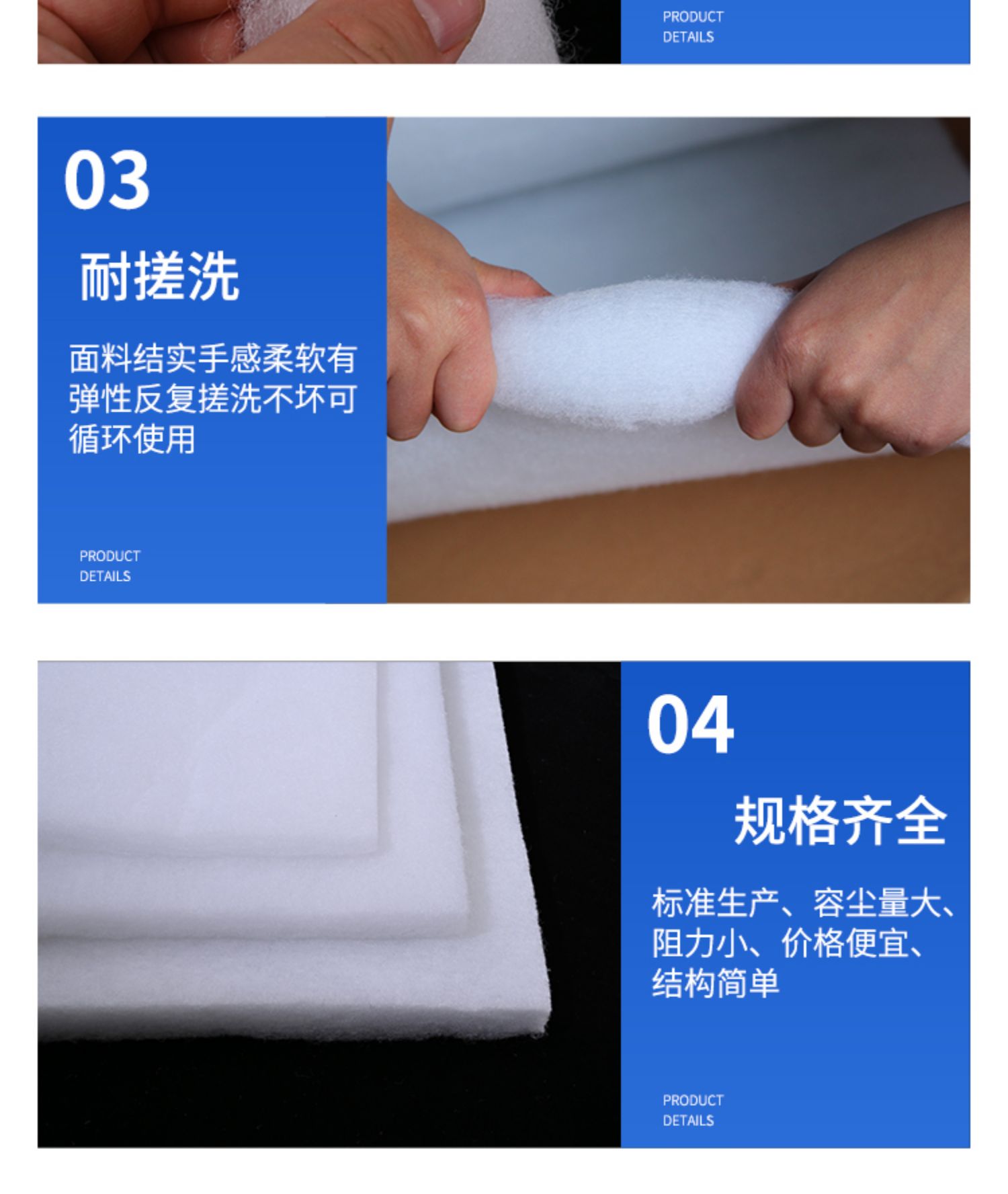 PRODUCT
DETAILS

03

耐搓洗

面料结实手感柔软有弹性反复搓洗不坏可循环使用

PRODUCT
DETAILS

04

规格齐全

标准生产、容尘量大、阻力小、价格便宜、结构简单

PRODUCT
DETAILS