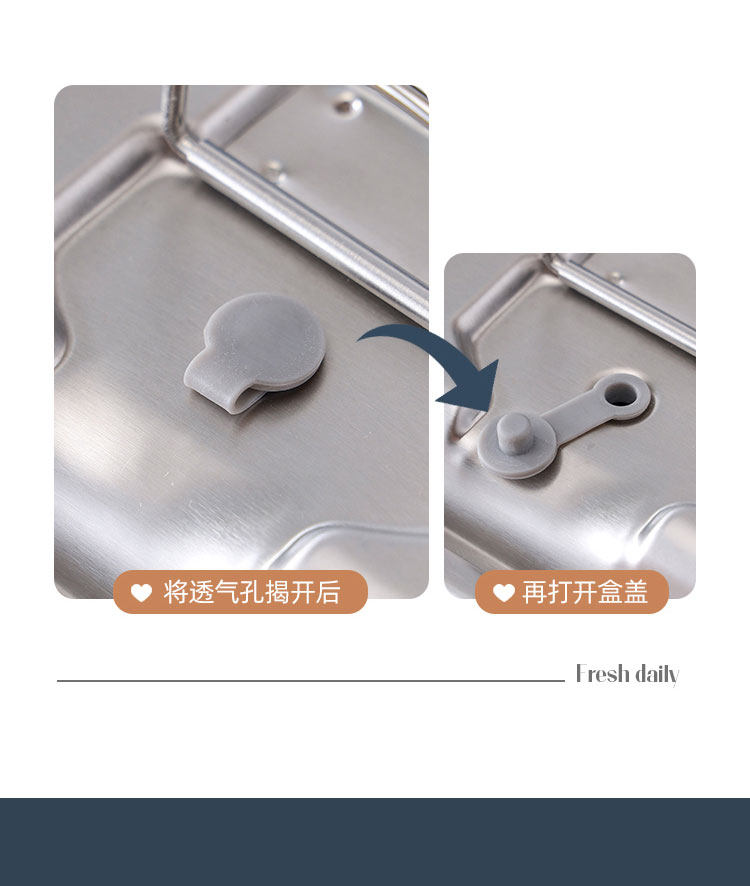 将透气孔揭开后

再打开盒盖

Fresh daily