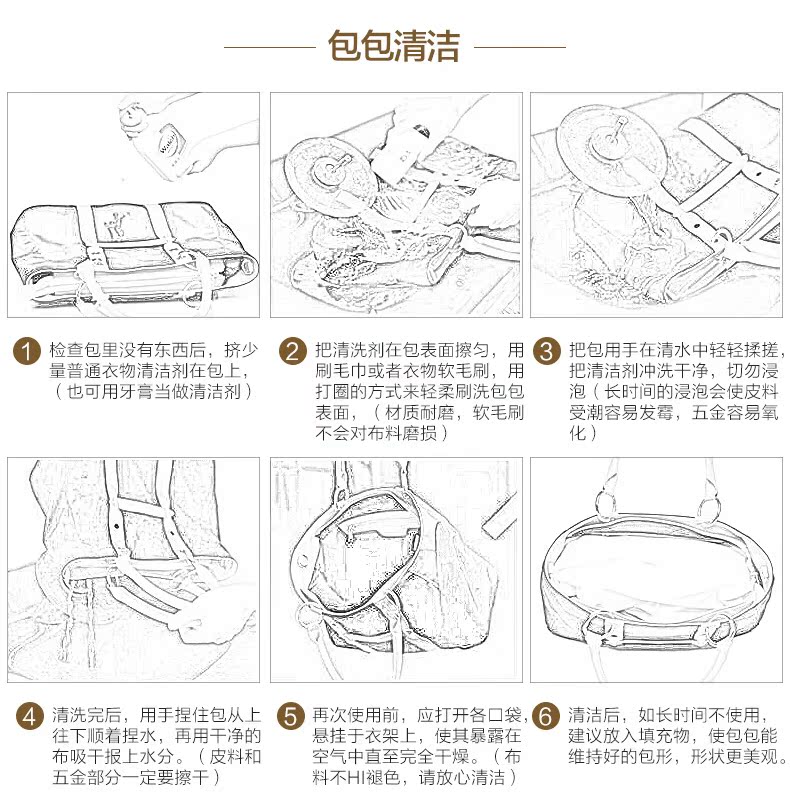 包包清洁

Walch

1 检查包里没有东西后，挤少量普通衣物清洁剂在包上，（也可用牙膏当做清洁剂）

2 把清洗剂在包表面擦匀，用刷毛巾或者衣物软毛刷，用打圈的方式来轻柔刷洗包包表面，（材质耐磨，软毛刷不会对布料磨损）

3 把包用手在清水中轻轻揉搓，把清洁剂冲洗干净，切勿浸泡（长时间的浸泡会使皮料受潮容易发霉，五金容易氧化）

4 清洗完后，用手捏住包从上往下顺着捏水，再用干净的布吸干报上水分。（皮料和五金部分一定要擦干）

5 再次使用前，应打开各口袋，悬挂于衣架上，使其暴露在空气中直至完全干燥。（布料不HI褪色，请放心清洁）

6 清洁后，如长时间不使用，建议放入填充物，使包包能维持好的包形，形状更美观。