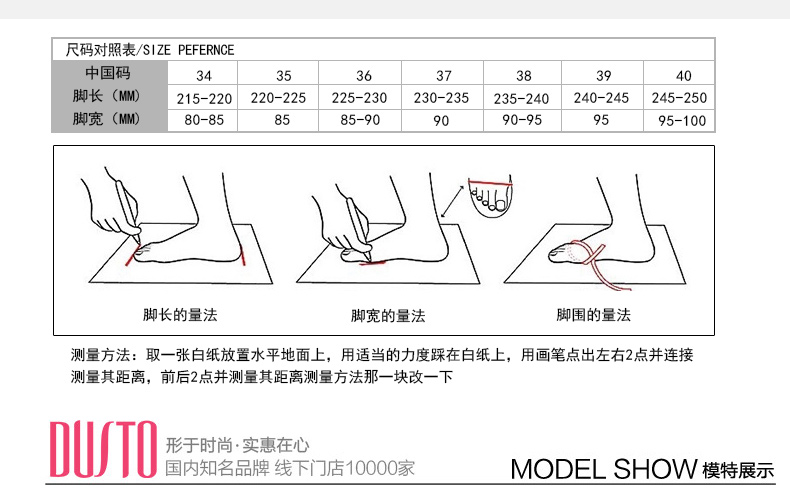 尺码对照表/SIZE PEFERNCE

| 中国码 | 34 | 35 | 36 | 37 | 38 | 39 | 40 |
|---|---|---|---|---|---|---|---|
| 脚长（MM） | 215-220 | 220-225 | 225-230 | 230-235 | 235-240 | 240-245 | 245-250 |
| 脚宽（MM） | 80-85 | 85 | 85-90 | 90 | 90-95 | 95 | 95-100 |

脚长的量法

脚宽的量法

脚围的量法

测量方法：取一张白纸放置水平地面上，用适当的力度踩在白纸上，用画笔点出左右2点并连接测量其距离，前后2点并测量其距离测量方法那一块改一下

DUSTO

形于时尚·实惠在心

国内知名品牌 线下门店10000家

MODEL SHOW 模特展示