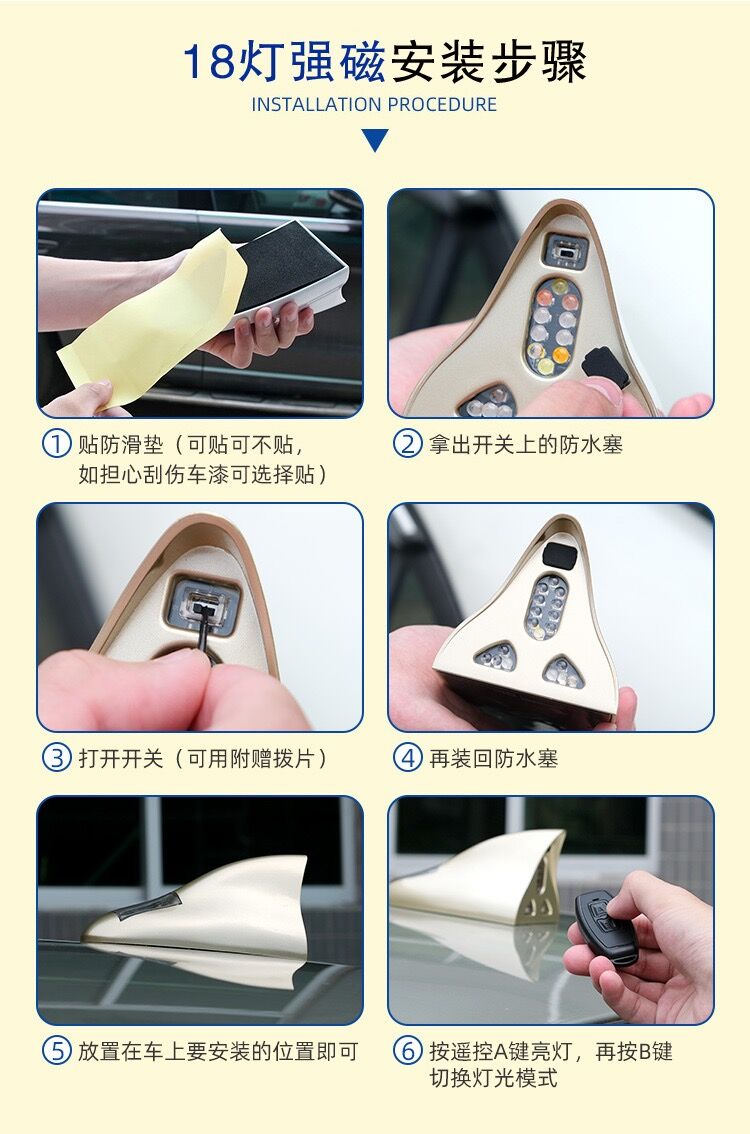 18灯强磁安装步骤
INSTALLATION PROCEDURE

① 贴防滑垫（可贴可不贴，如担心刮伤车漆可选择贴）

② 拿出开关上的防水塞

③ 打开开关（可用附赠拨片）

④ 再装回防水塞

⑤ 放置在车上要安装的位置即可

⑥ 按遥控A键亮灯，再按B键切换灯光模式