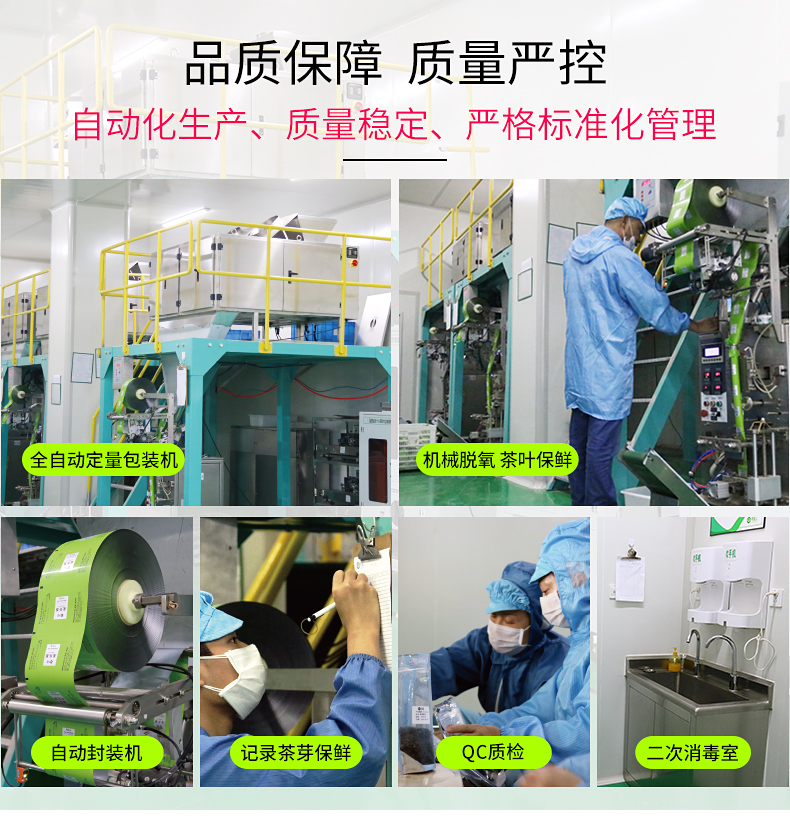 品质保障 质量严控

自动化生产、质量稳定、严格标准化管理

全自动定量包装机

机械脱氧 茶叶保鲜

自动封装机

记录茶芽保鲜

QC质检

二次消毒室