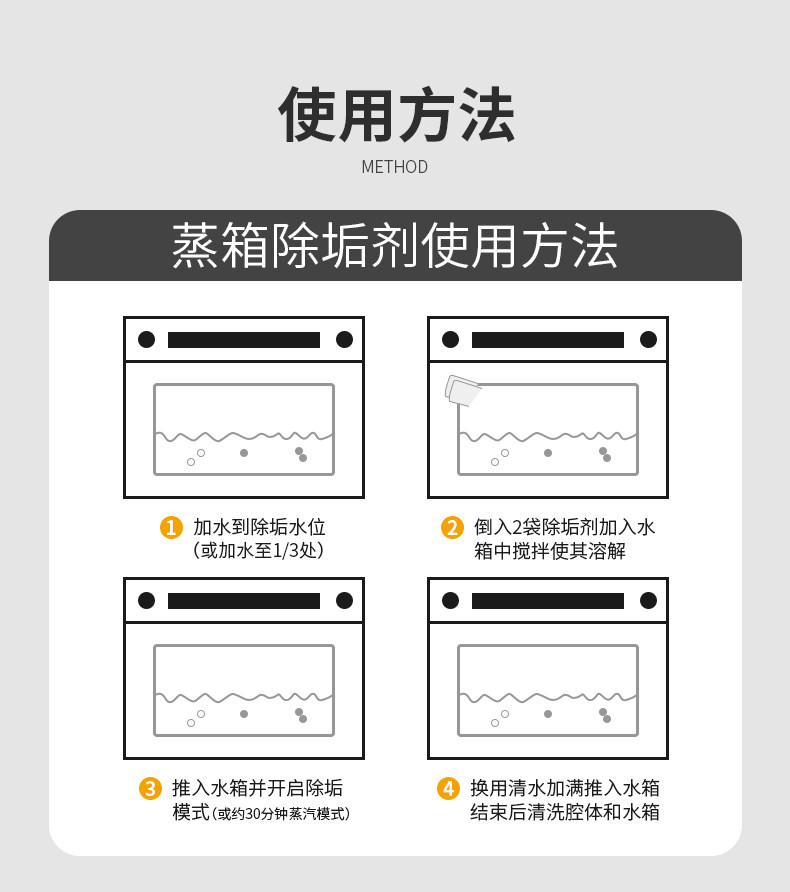 使用方法

METHOD

蒸箱除垢剂使用方法

1 加水到除垢水位（或加水至1/3处）

2 倒入2袋除垢剂加入水箱中搅拌使其溶解

3 推入水箱并开启除垢模式（或约30分钟蒸汽模式）

4 换用清水加满推入水箱结束后清洗腔体和水箱