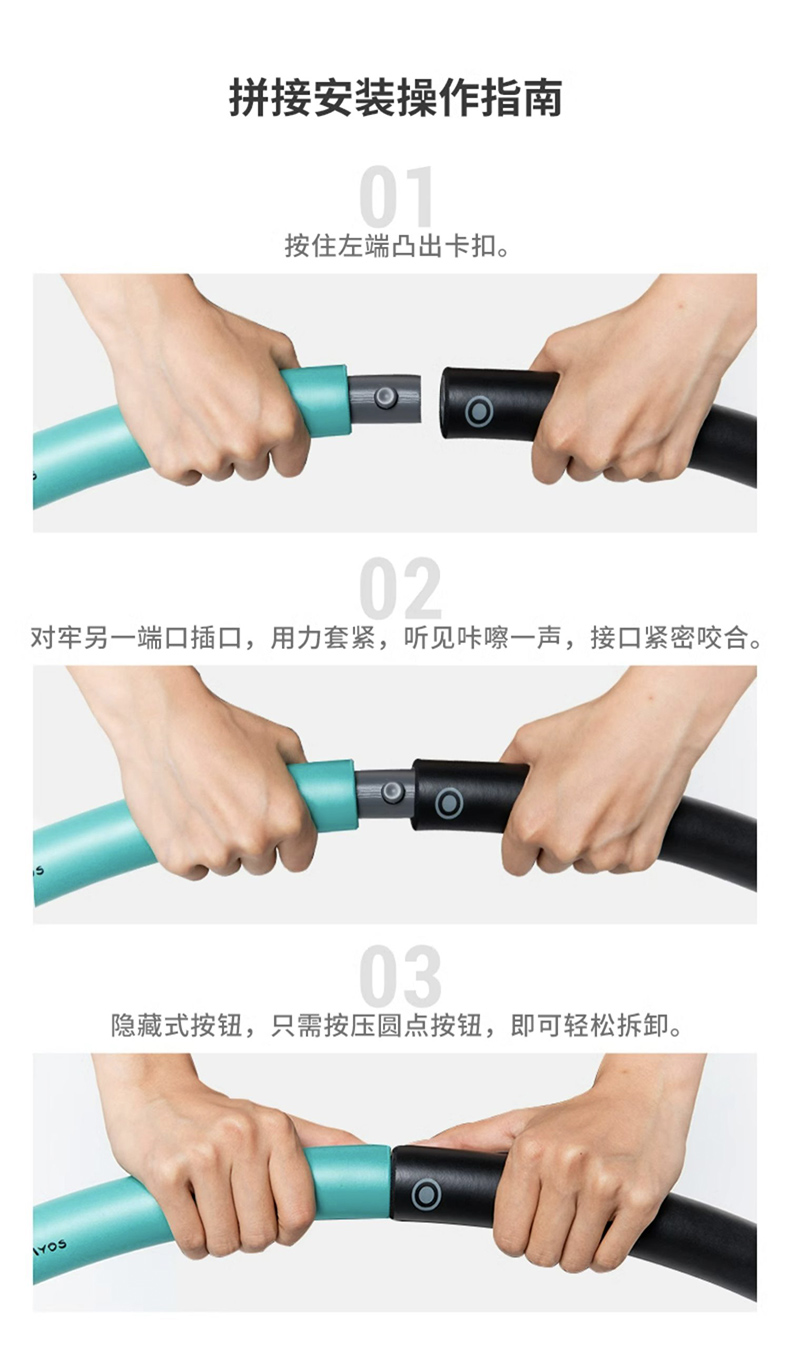 拼接安装操作指南

01

按住左端凸出卡扣。

02

对牢另一端口插口，用力套紧，听见咔嚓一声，接口紧密咬合。

03

隐藏式按钮，只需按压圆点按钮，即可轻松拆卸。